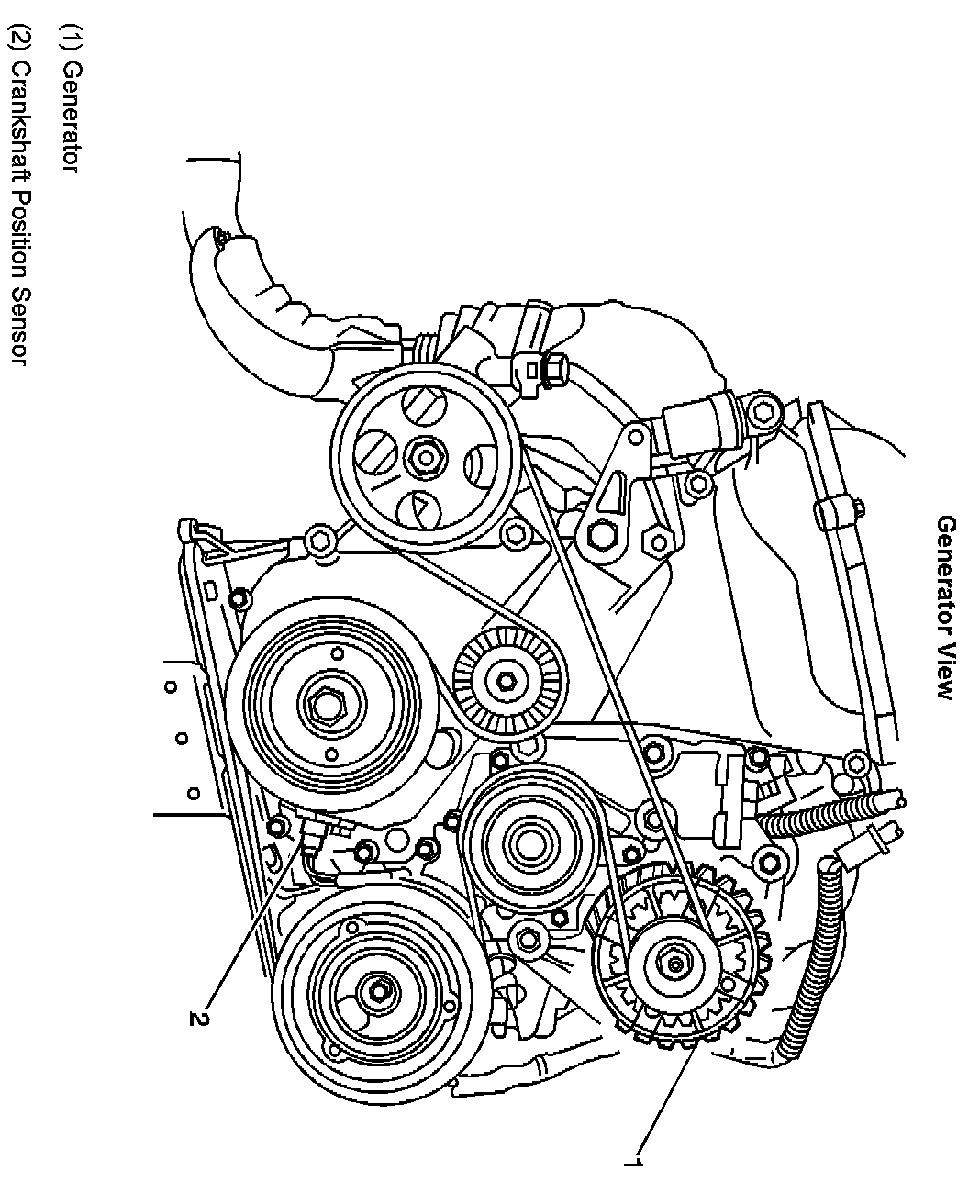 Generator View

1

2

(1) Generator

(2) Crankshaft Position Sensor