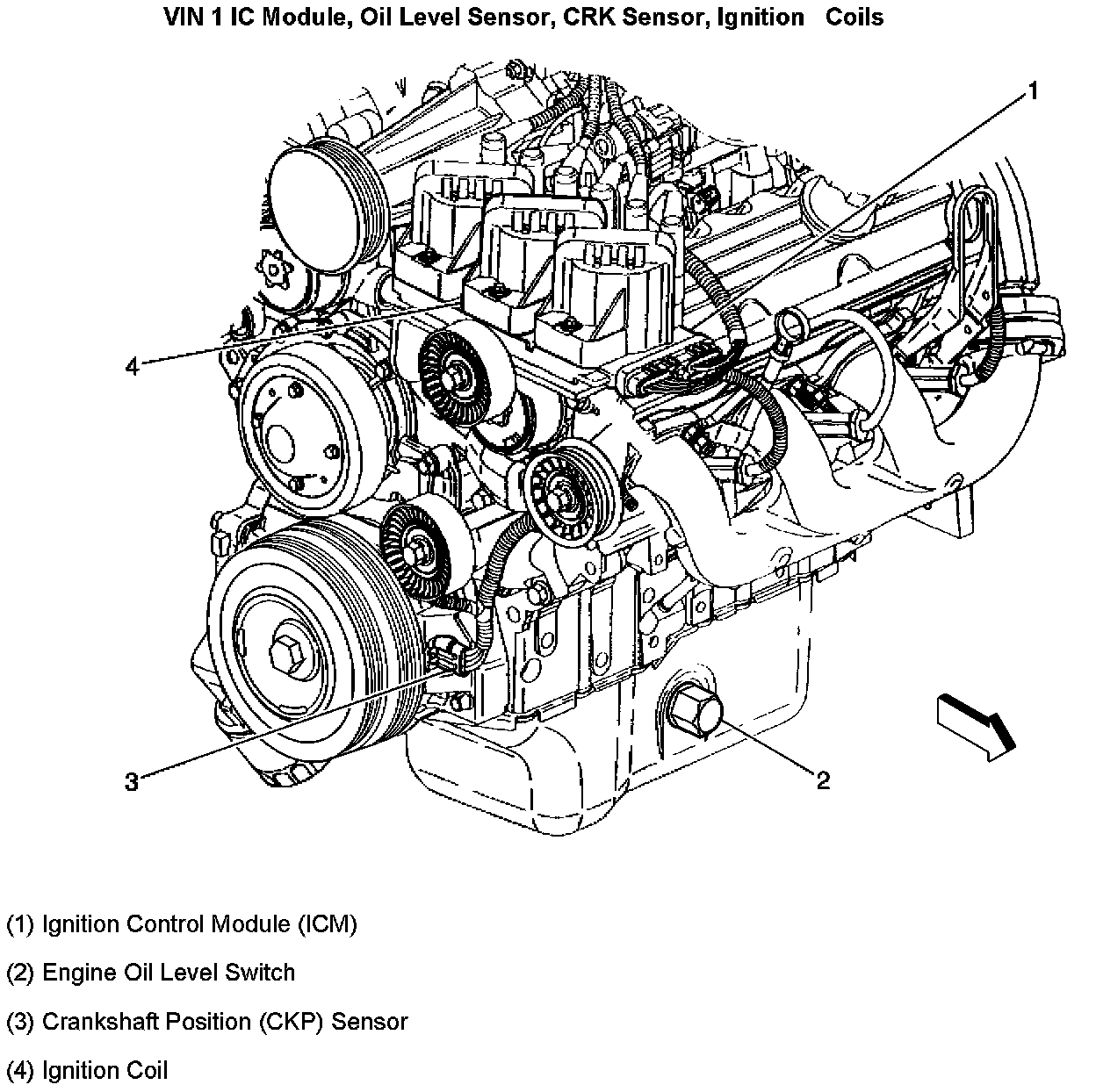 VIN 1 IC Module, Oil Level Sensor, CRK Sensor, Ignition Coils

1

4

3

2

(1) Ignition Control Module (ICM)

(2) Engine Oil Level Switch

(3) Crankshaft Position (CKP) Sensor

(4) Ignition Coil