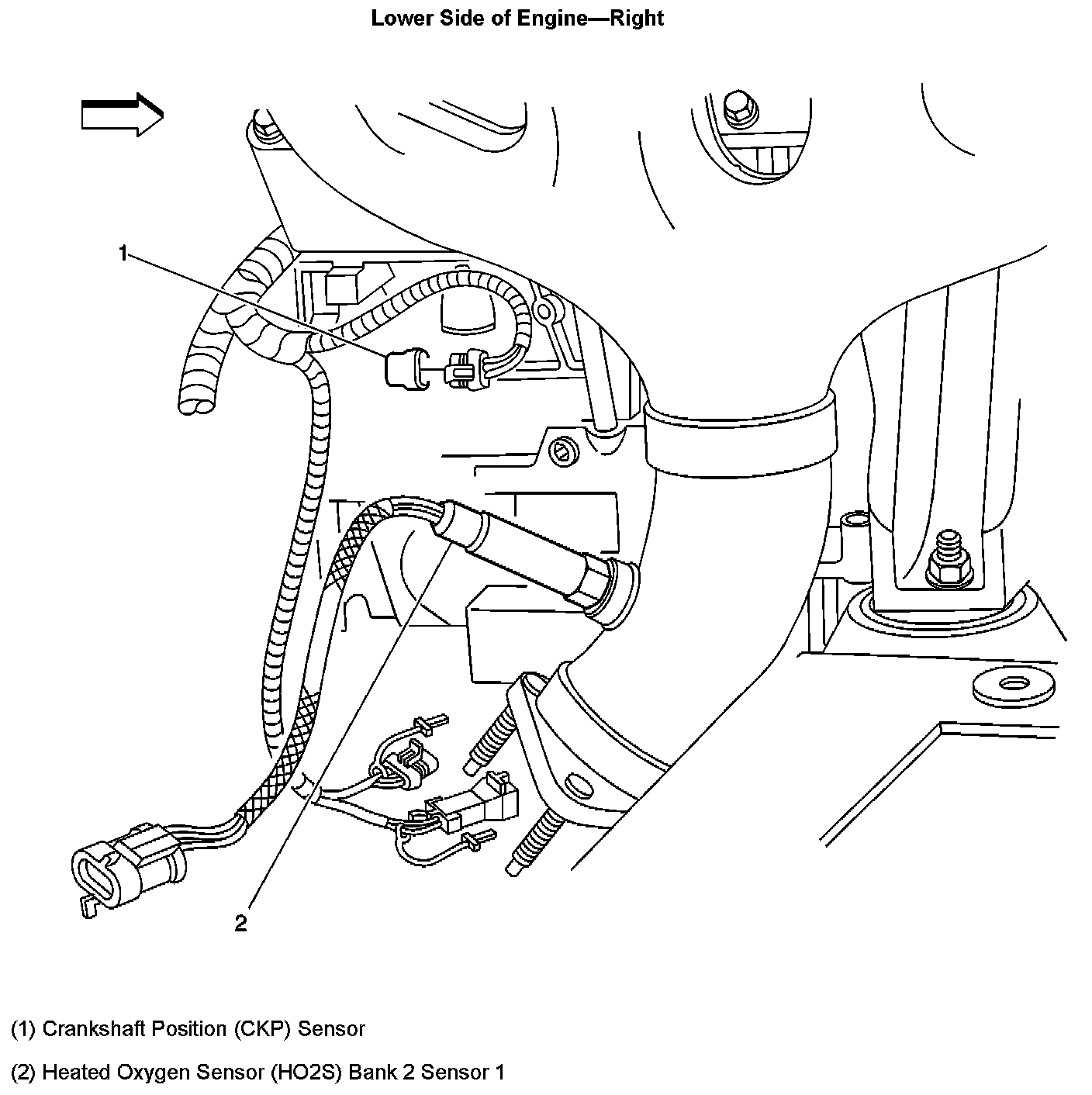 Lower Side of Engine—Right

1

2

(1) Crankshaft Position (CKP) Sensor

(2) Heated Oxygen Sensor (HO2S) Bank 2 Sensor 1