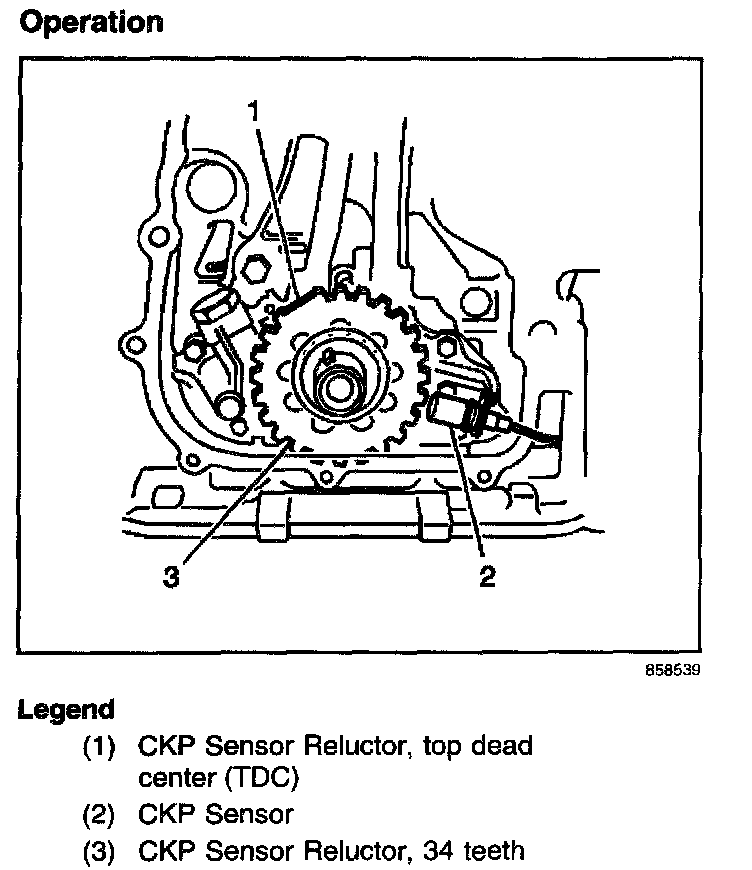 Operation

1

3

2

858539

Legend

(1) CKP Sensor Reluctor, top dead center (TDC)

(2) CKP Sensor

(3) CKP Sensor Reluctor, 34 teeth