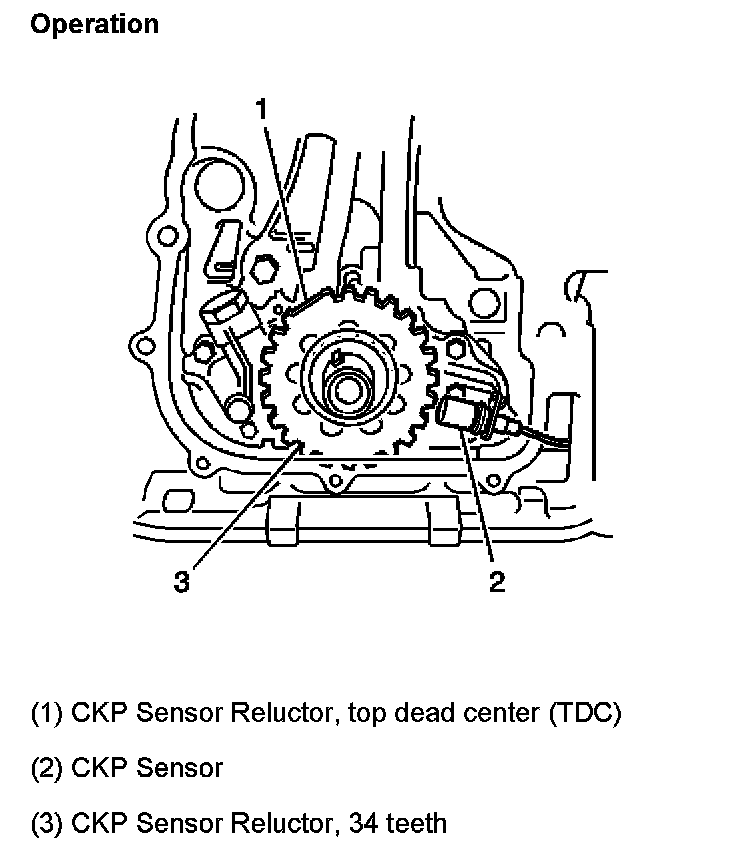 Operation

1

3

2

(1) CKP Sensor Reluctor, top dead center (TDC)

(2) CKP Sensor

(3) CKP Sensor Reluctor, 34 teeth