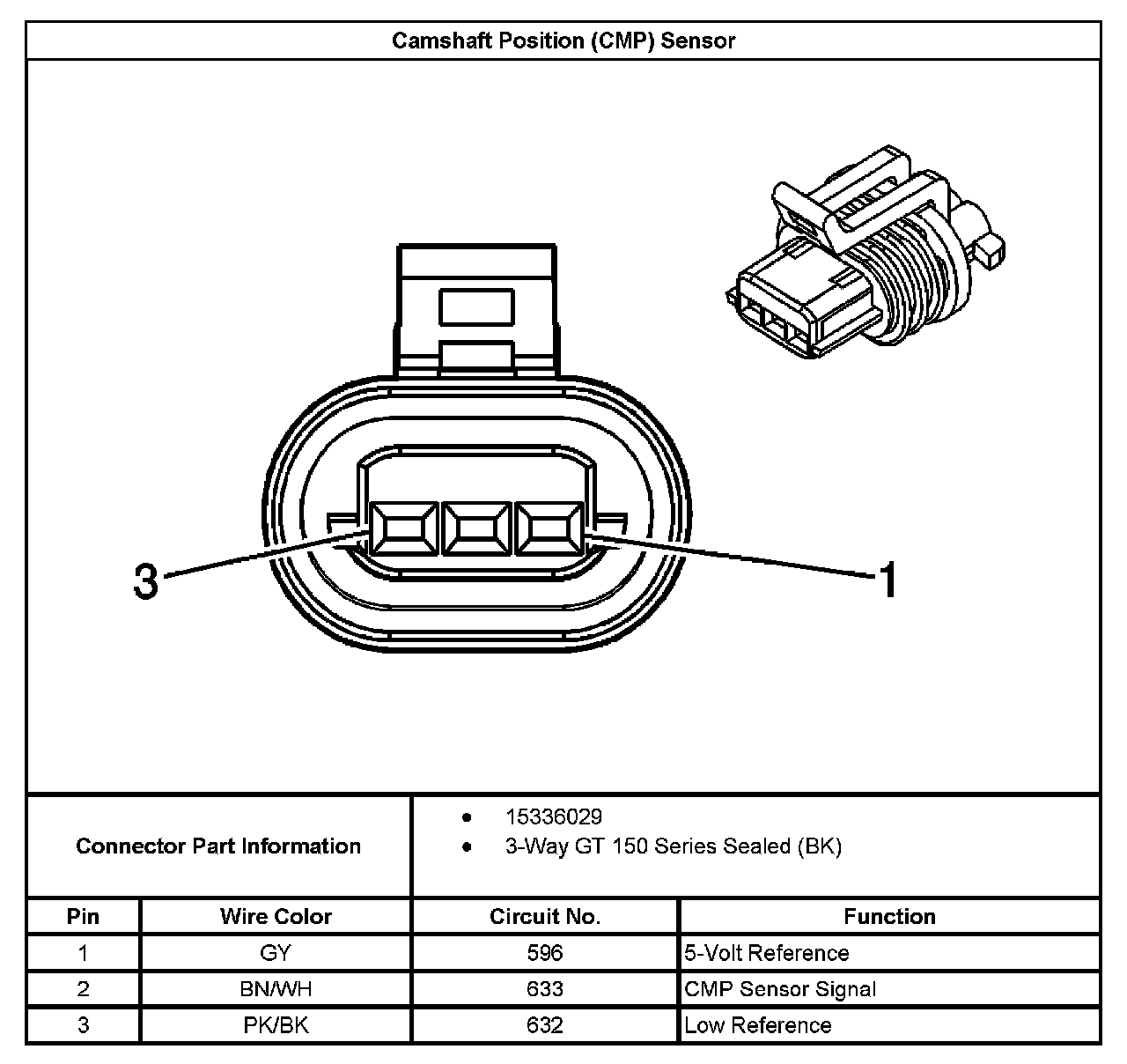 Camshaft Position (CMP) Sensor

3

1

Connector Part Information

- 15336029
- 3-Way GT 150 Series Sealed (BK)

| Pin | Wire Color | Circuit No. | Function |
|---|---|---|---|
| 1 | GY | 596 | 5-Volt Reference |
| 2 | BN/WH | 633 | CMP Sensor Signal |
| 3 | PK/BK | 632 | Low Reference |