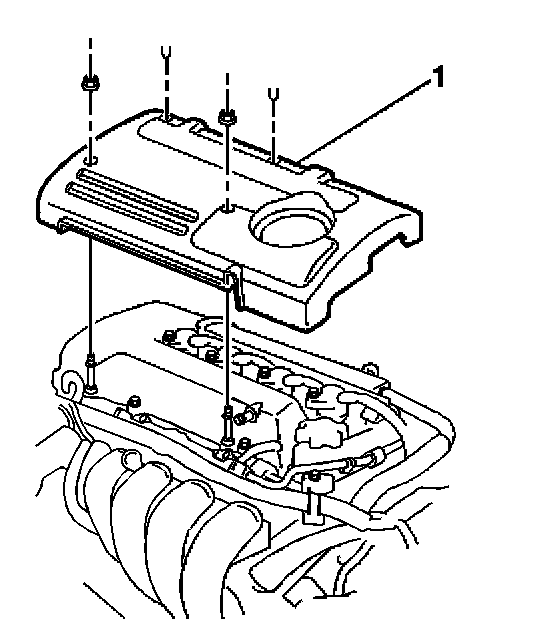 1