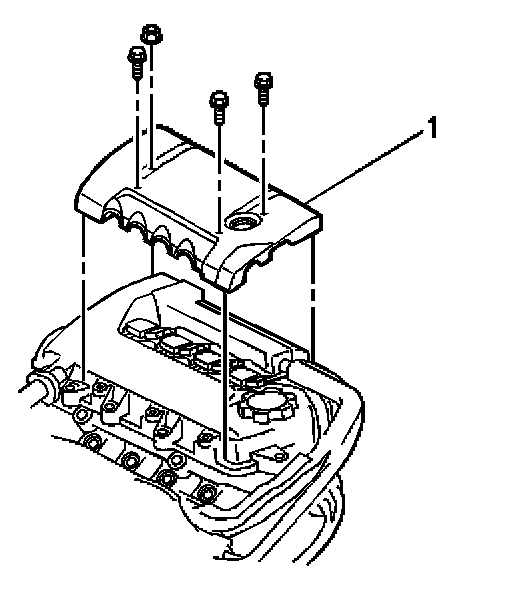 1