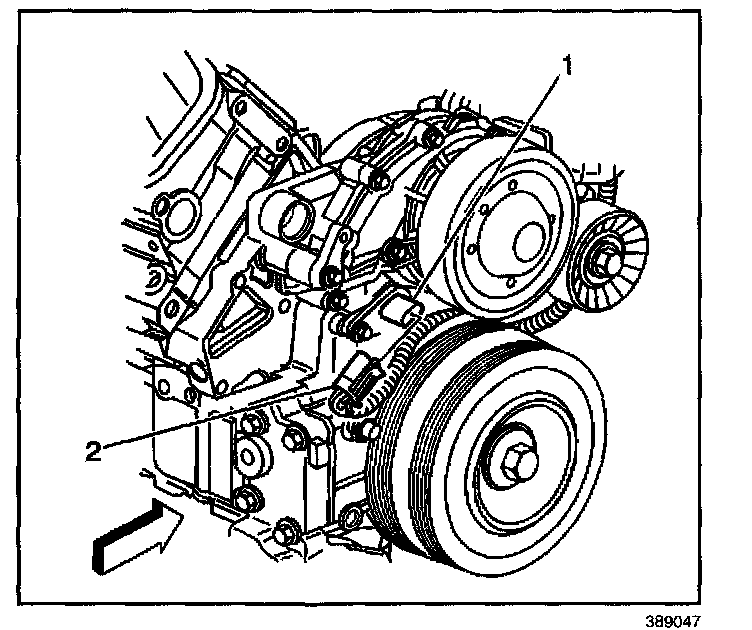 1

2

389047