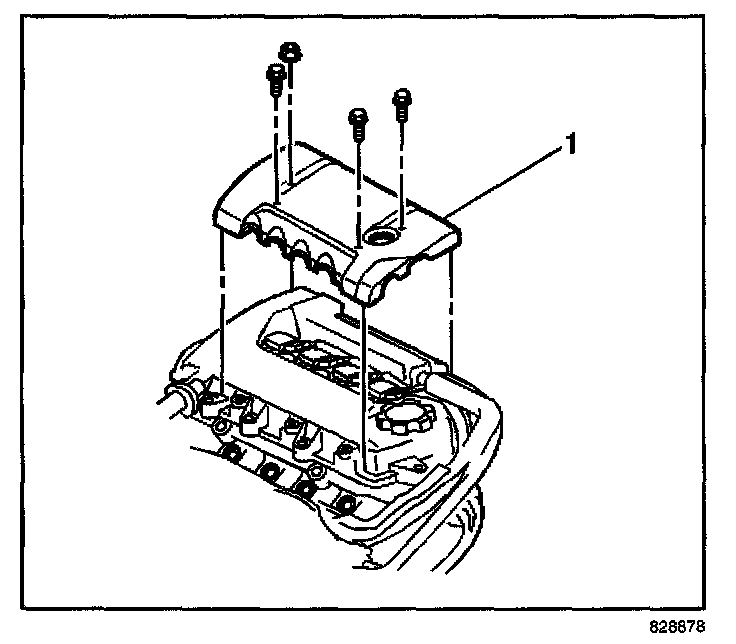 1

828678