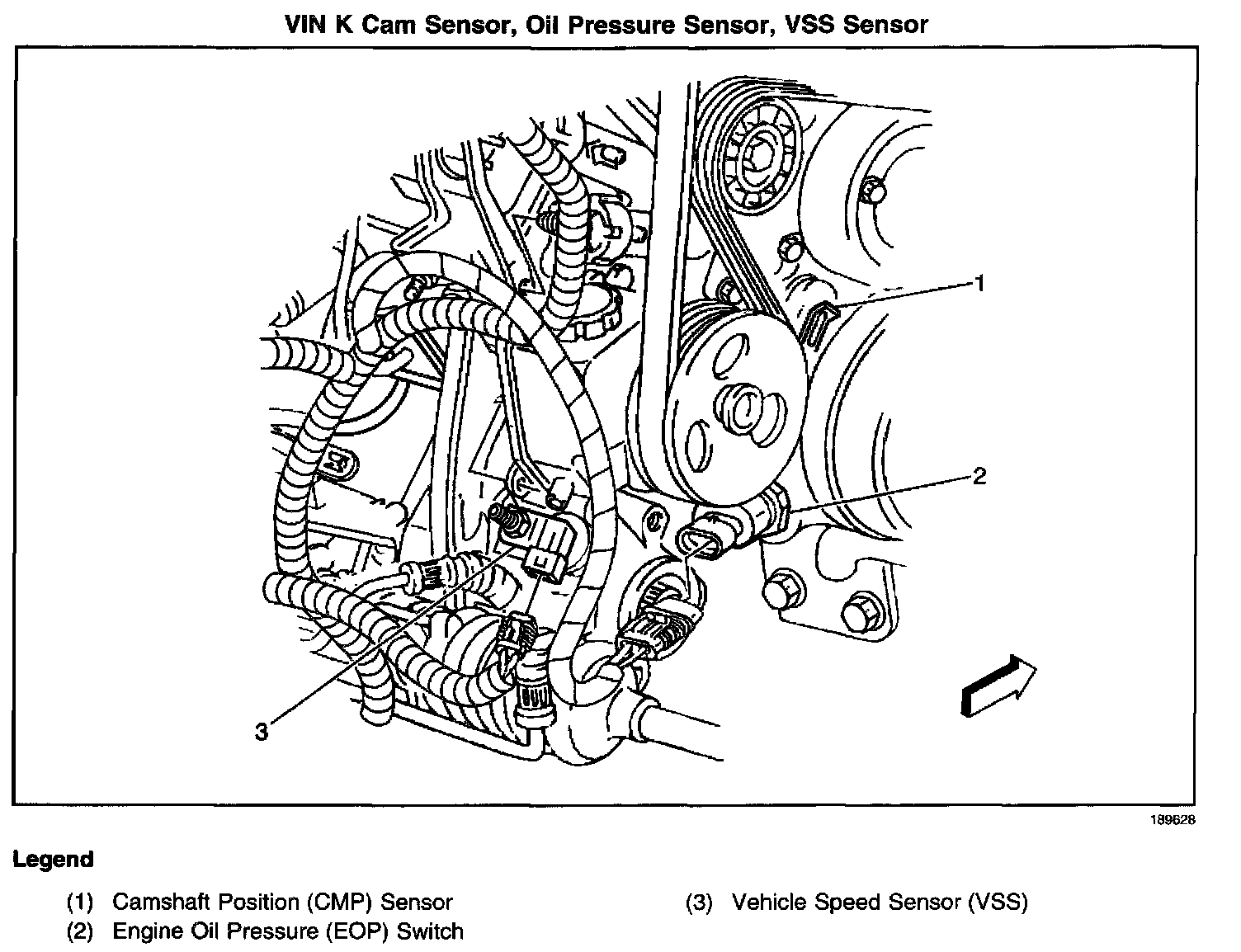 VIN K Cam Sensor, Oil Pressure Sensor, VSS Sensor

1

2

3

189628

Legend

(1) Camshaft Position (CMP) Sensor
(2) Engine Oil Pressure (EOP) Switch

(3) Vehicle Speed Sensor (VSS)