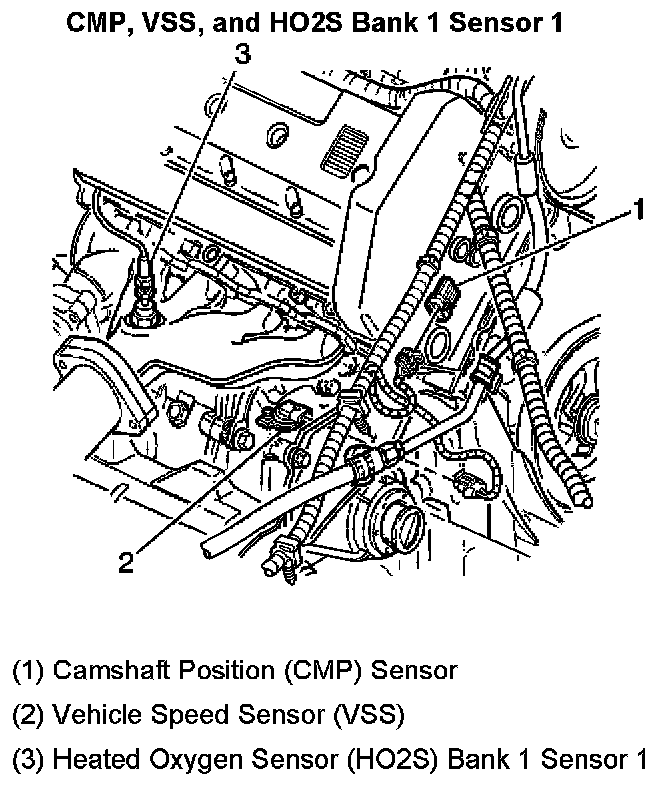 CMP, VSS, and HO2S Bank 1 Sensor 1

3

1

2

(1) Camshaft Position (CMP) Sensor

(2) Vehicle Speed Sensor (VSS)

(3) Heated Oxygen Sensor (HO2S) Bank 1 Sensor 1