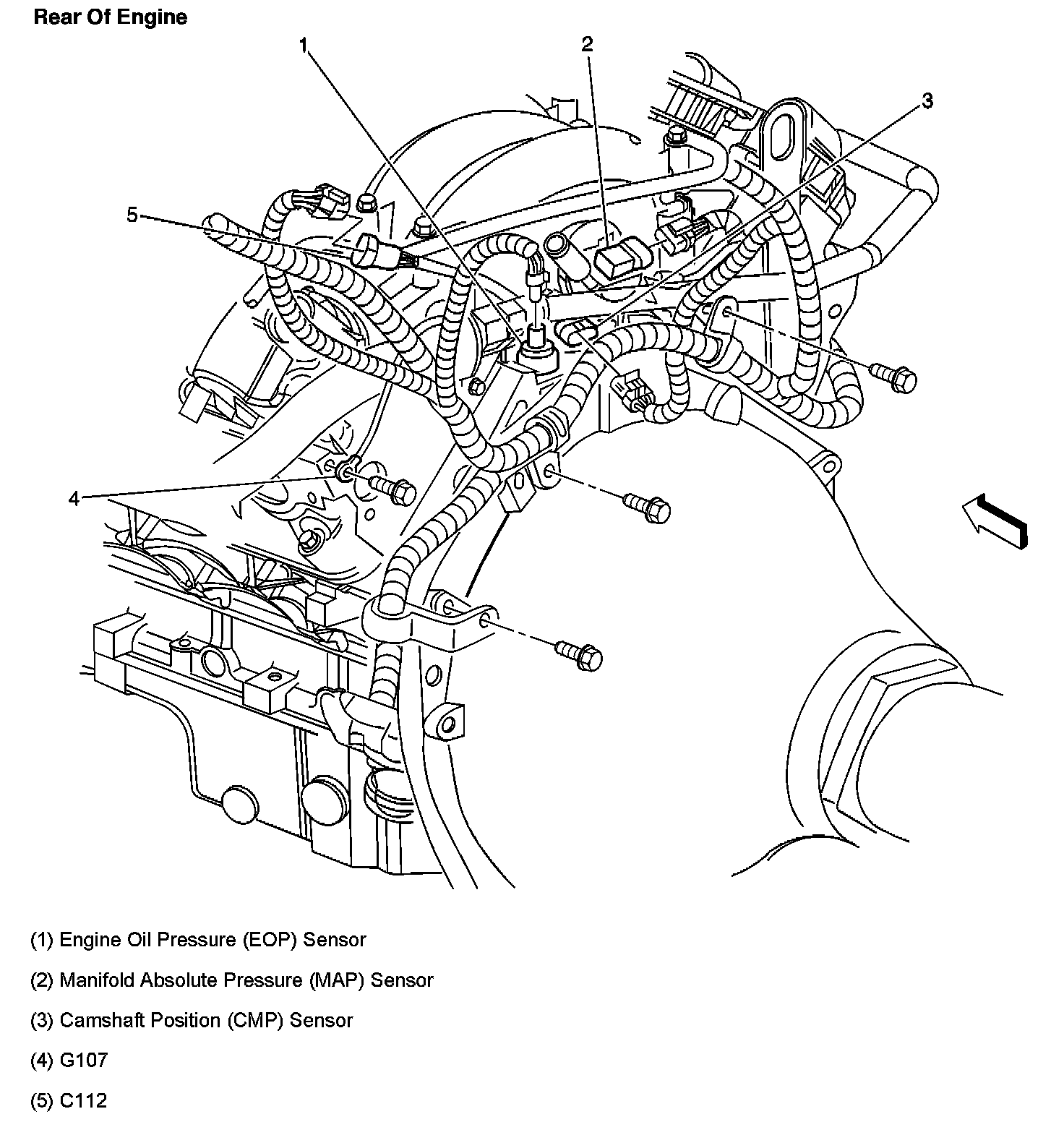 Rear Of Engine

1

2

3

5

4

(1) Engine Oil Pressure (EOP) Sensor

(2) Manifold Absolute Pressure (MAP) Sensor

(3) Camshaft Position (CMP) Sensor

(4) G107

(5) C112