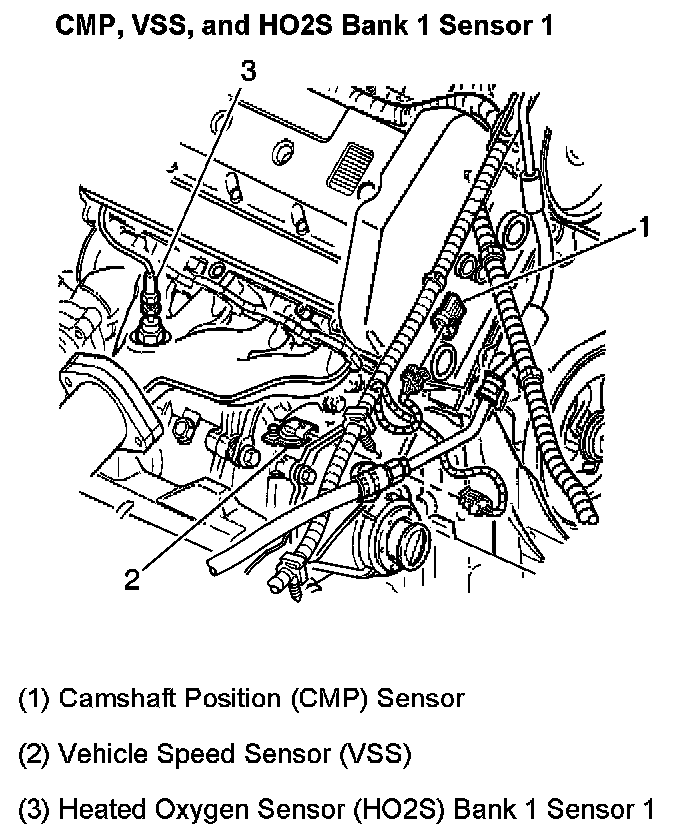 CMP, VSS, and HO2S Bank 1 Sensor 1

3

1

2

(1) Camshaft Position (CMP) Sensor

(2) Vehicle Speed Sensor (VSS)

(3) Heated Oxygen Sensor (HO2S) Bank 1 Sensor 1