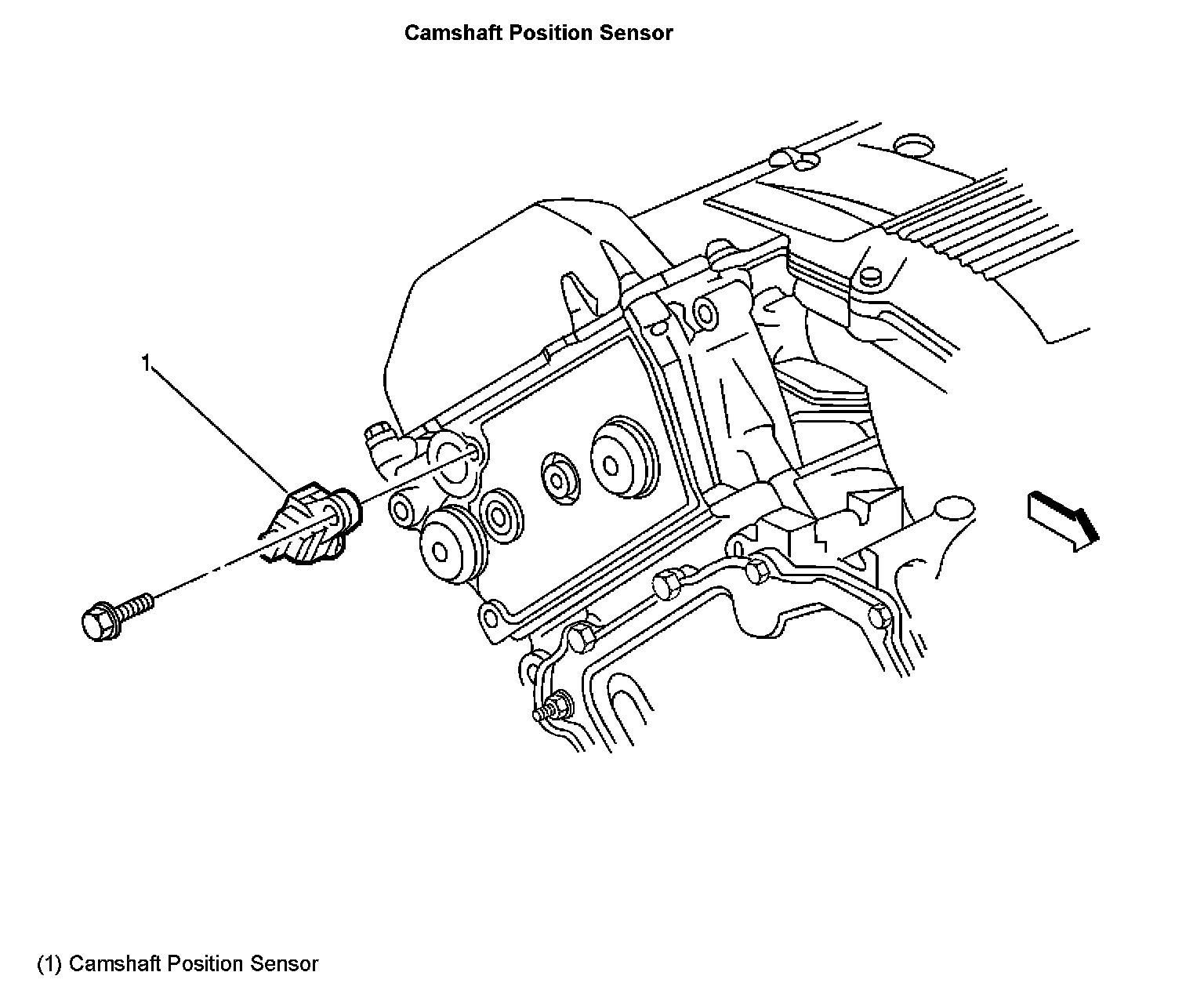 Camshaft Position Sensor

1

(1) Camshaft Position Sensor