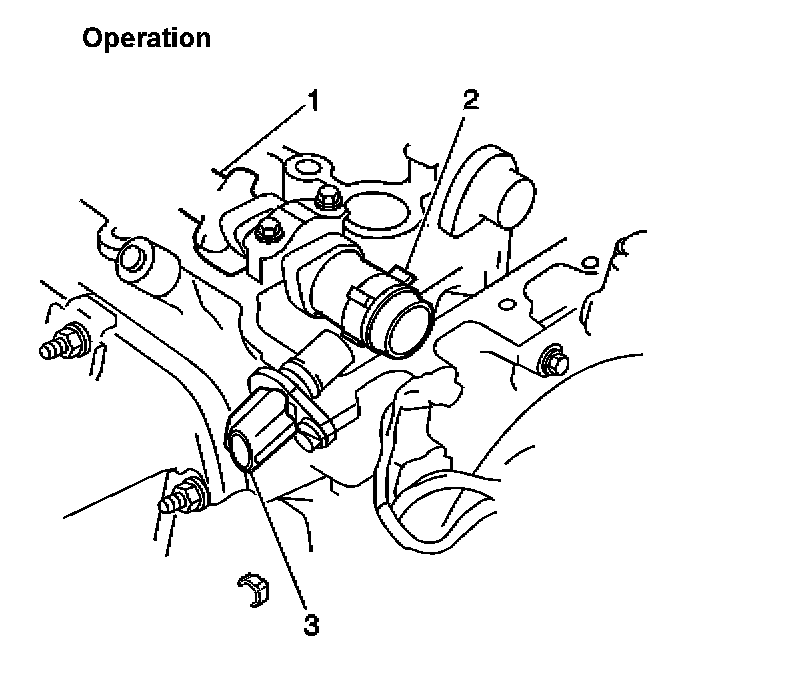 Operation

1

2

3