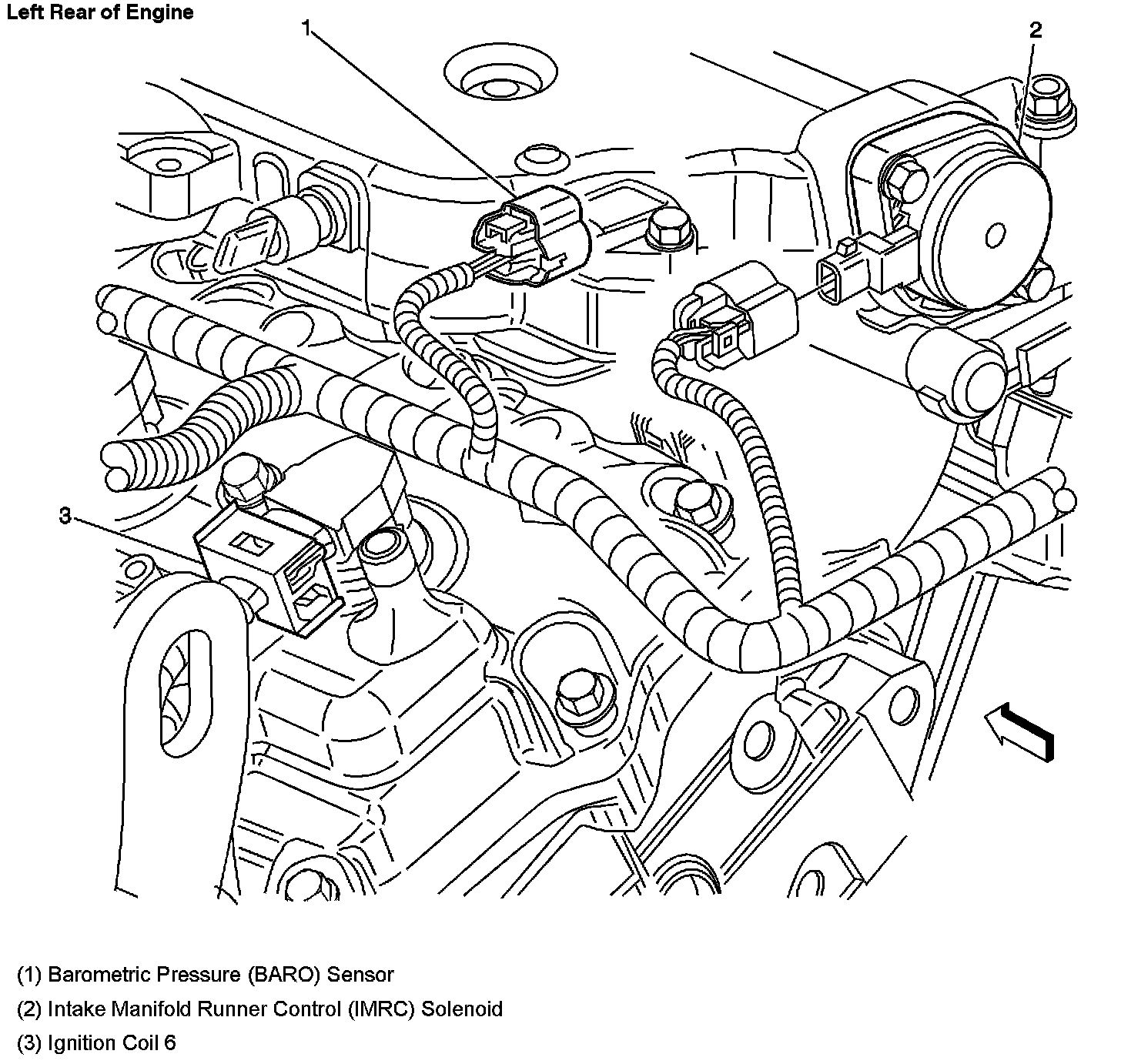 Left Rear of Engine

1

2

3

(1) Barometric Pressure (BARO) Sensor

(2) Intake Manifold Runner Control (IMRC) Solenoid

(3) Ignition Coil 6