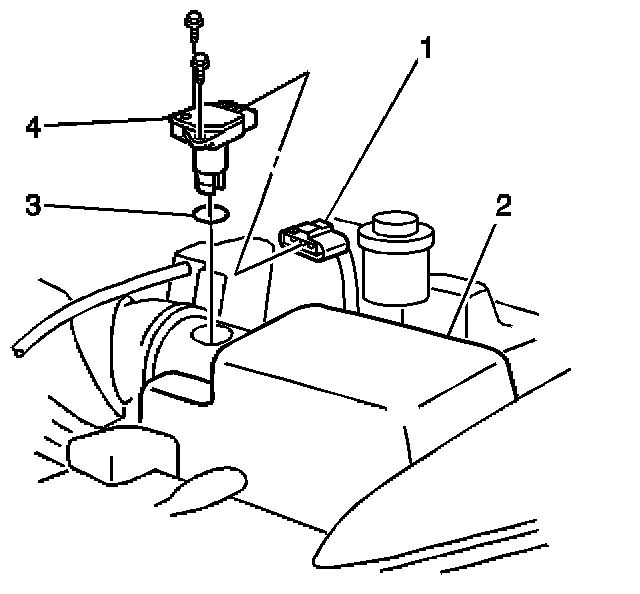 1
4
3
2