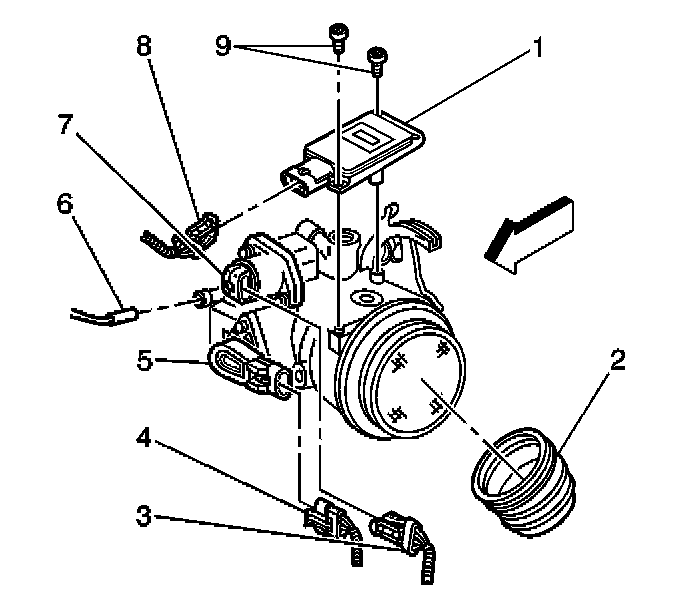 9
1
8
7
6
5
2
4
3