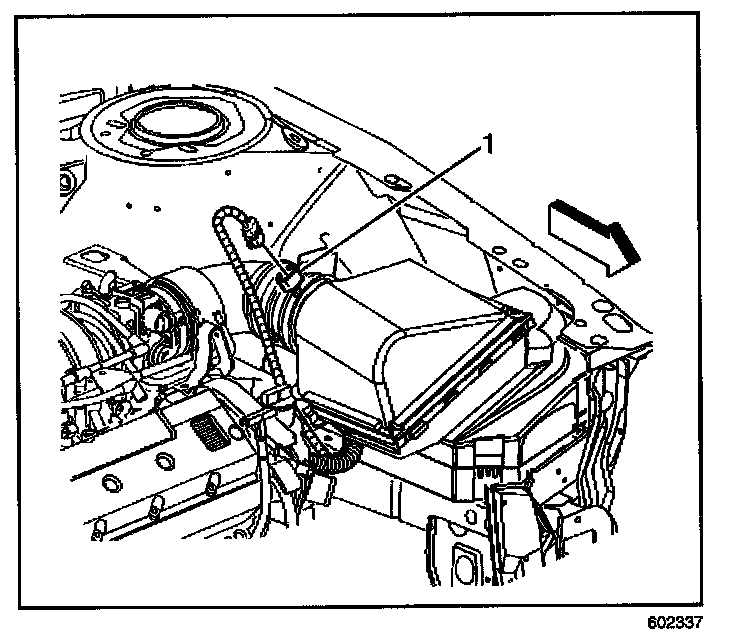 1

602337