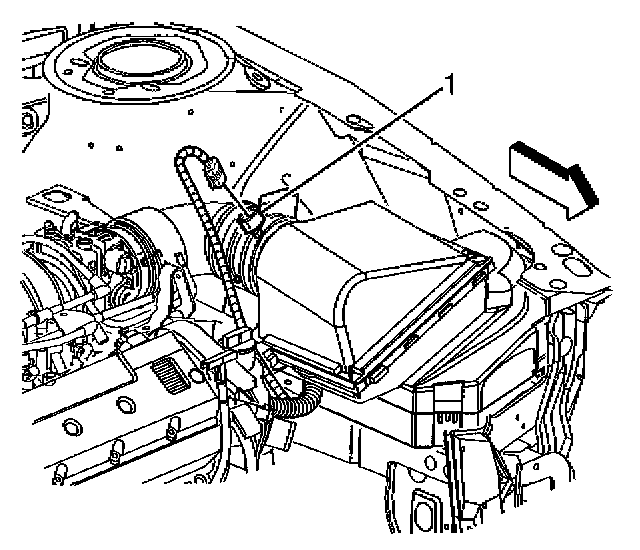 1