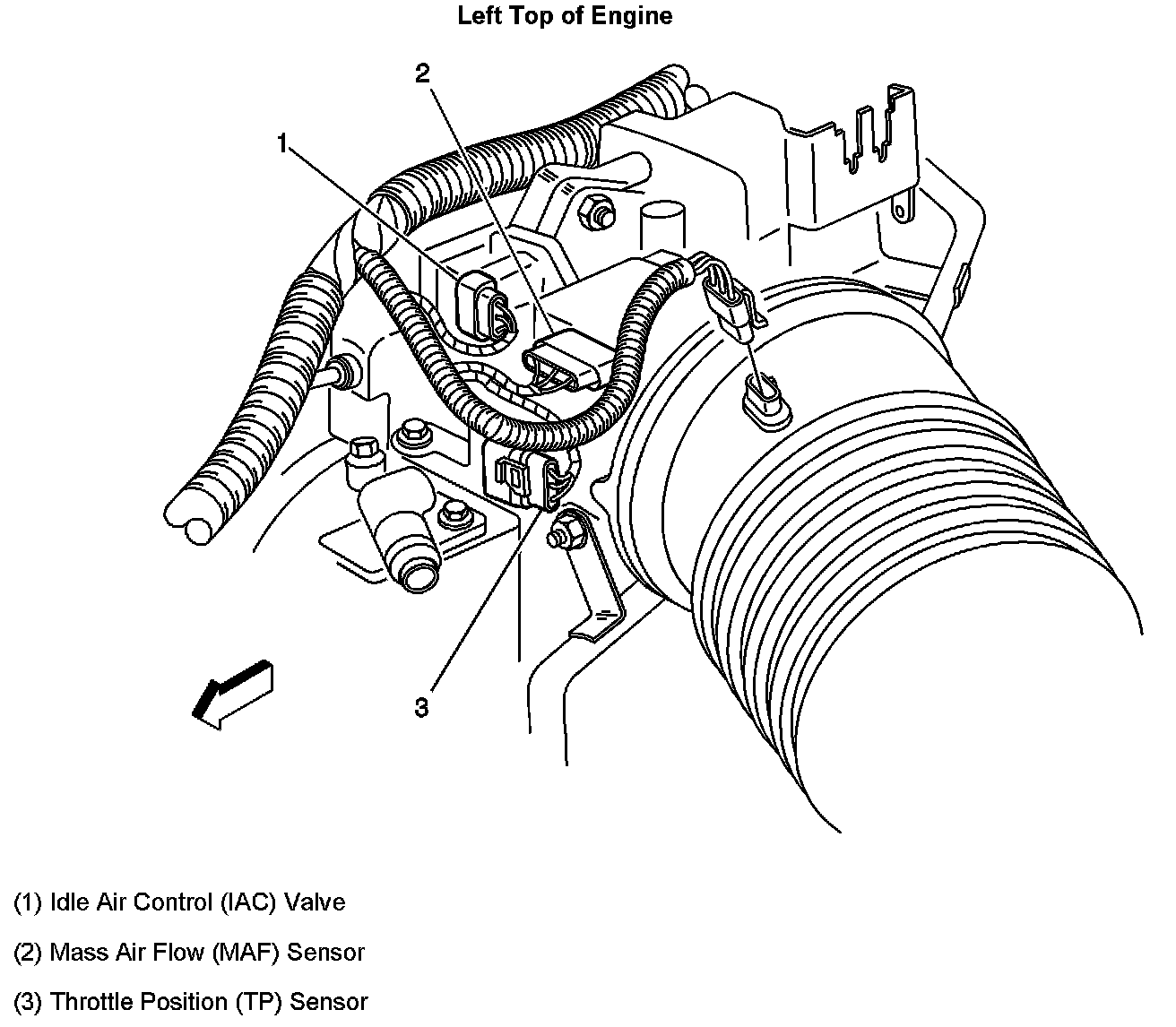 Left Top of Engine

2

1

3

(1) Idle Air Control (IAC) Valve

(2) Mass Air Flow (MAF) Sensor

(3) Throttle Position (TP) Sensor