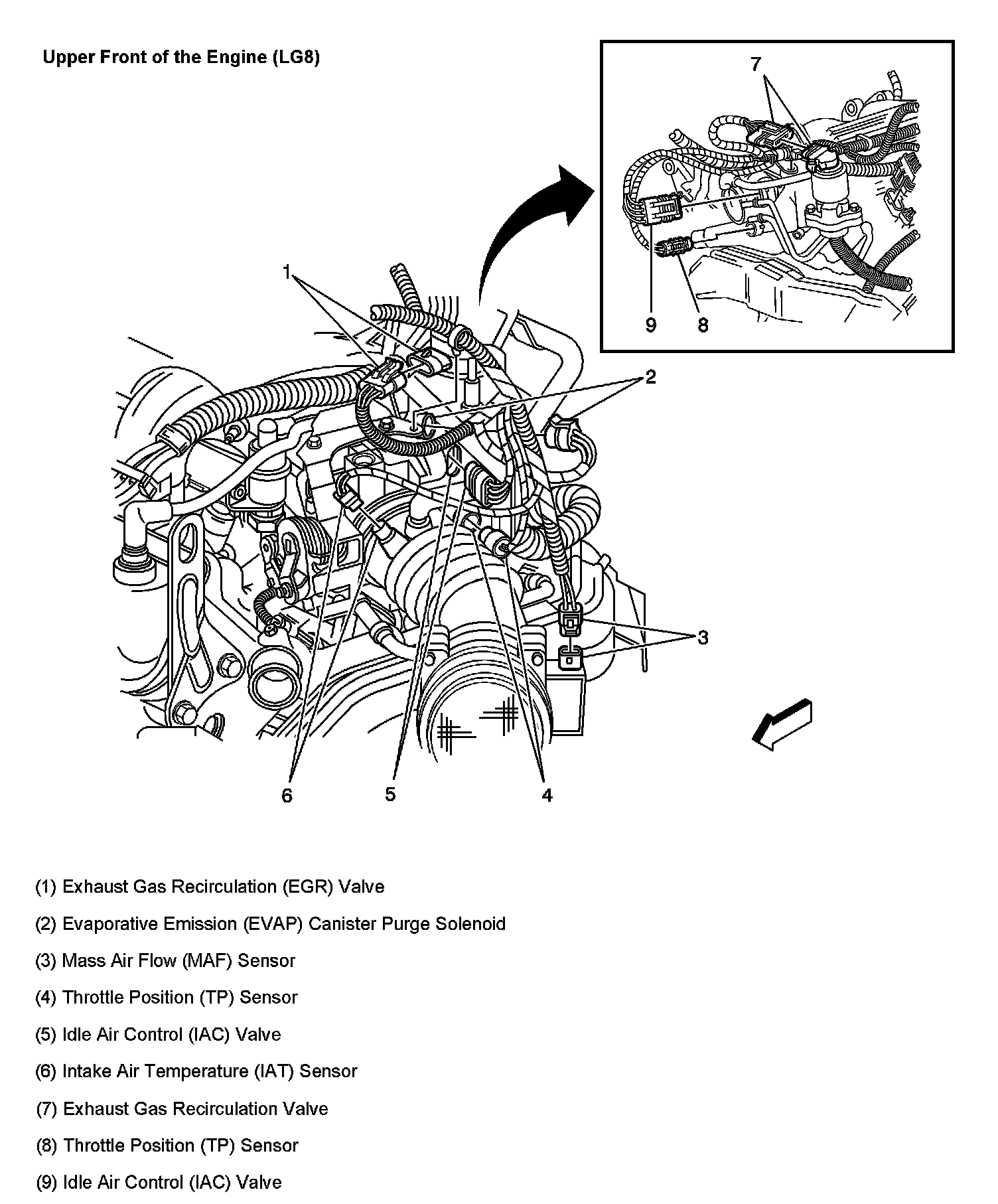 Upper Front of the Engine (LG8)

7

9 8

1

2

3

6 5 4

(1) Exhaust Gas Recirculation (EGR) Valve

(2) Evaporative Emission (EVAP) Canister Purge Solenoid

(3) Mass Air Flow (MAF) Sensor

(4) Throttle Position (TP) Sensor

(5) Idle Air Control (IAC) Valve

(6) Intake Air Temperature (IAT) Sensor

(7) Exhaust Gas Recirculation Valve

(8) Throttle Position (TP) Sensor

(9) Idle Air Control (IAC) Valve