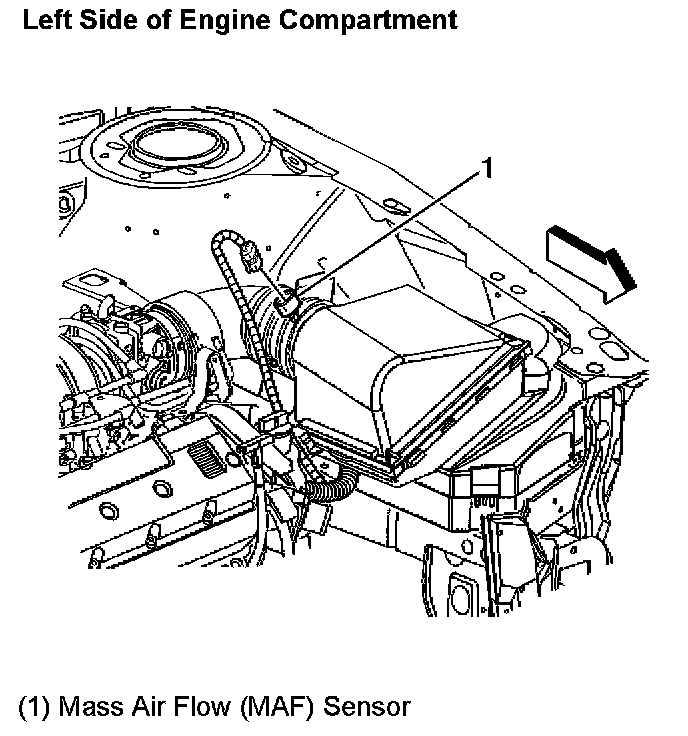 Left Side of Engine Compartment

1

(1) Mass Air Flow (MAF) Sensor