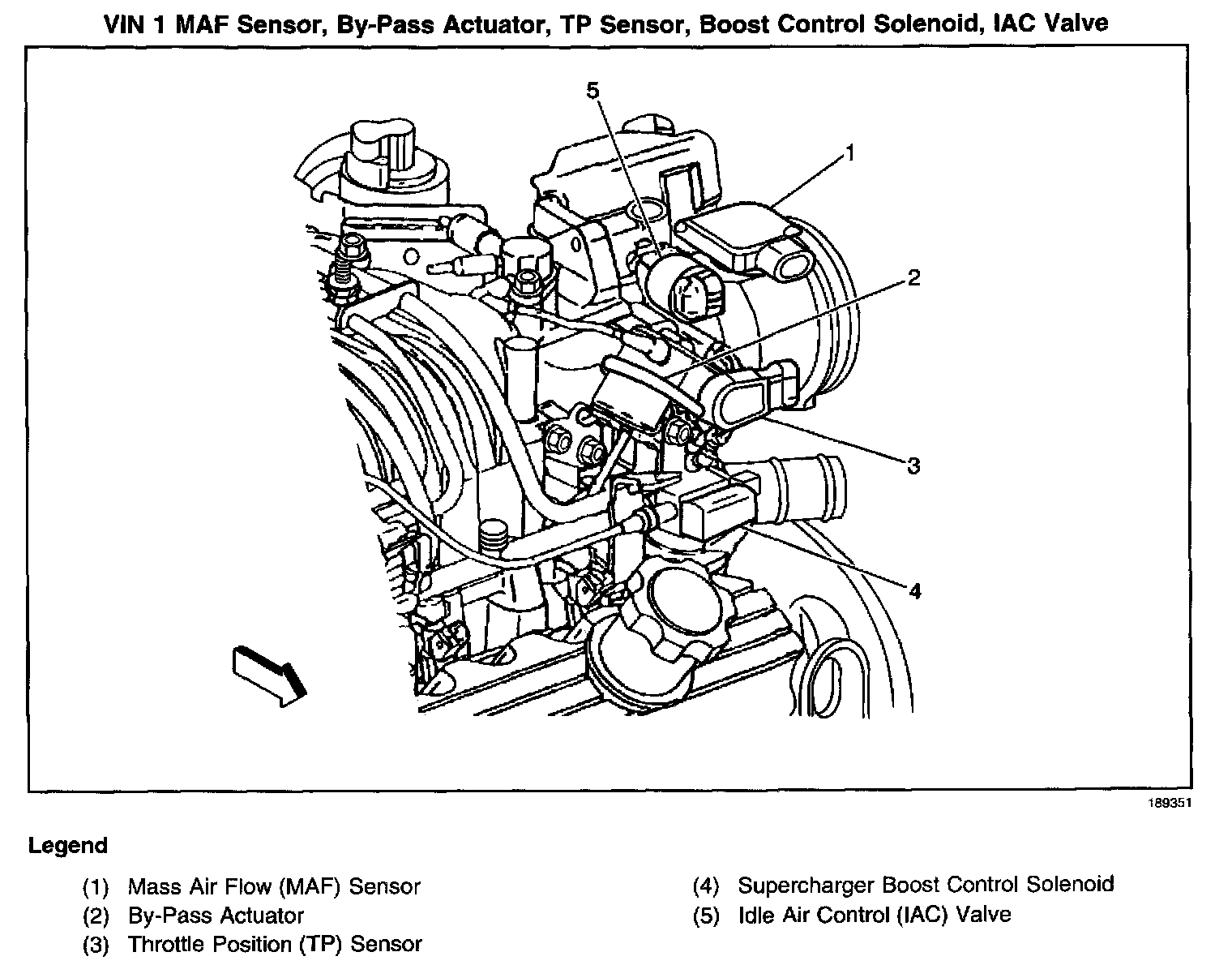 VIN 1 MAF Sensor, By-Pass Actuator, TP Sensor, Boost Control Solenoid, IAC Valve

5

1

2

3

4

189351

Legend

(1) Mass Air Flow (MAF) Sensor
(2) By-Pass Actuator
(3) Throttle Position (TP) Sensor

(4) Supercharger Boost Control Solenoid
(5) Idle Air Control (IAC) Valve