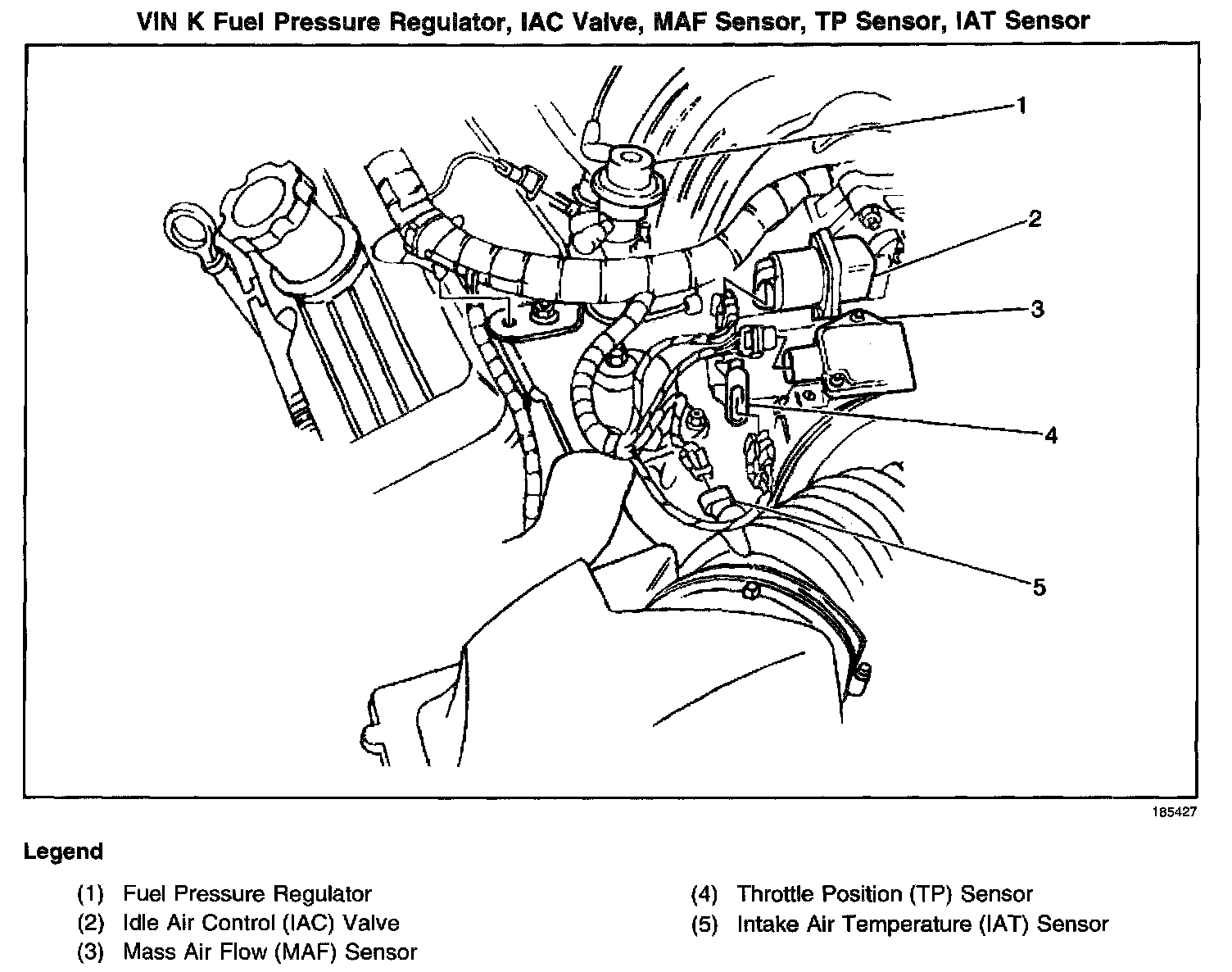 VIN K Fuel Pressure Regulator, IAC Valve, MAF Sensor, TP Sensor, IAT Sensor

1

2

3

4

5

185427

Legend

(1) Fuel Pressure Regulator
(2) Idle Air Control (IAC) Valve
(3) Mass Air Flow (MAF) Sensor

(4) Throttle Position (TP) Sensor
(5) Intake Air Temperature (IAT) Sensor