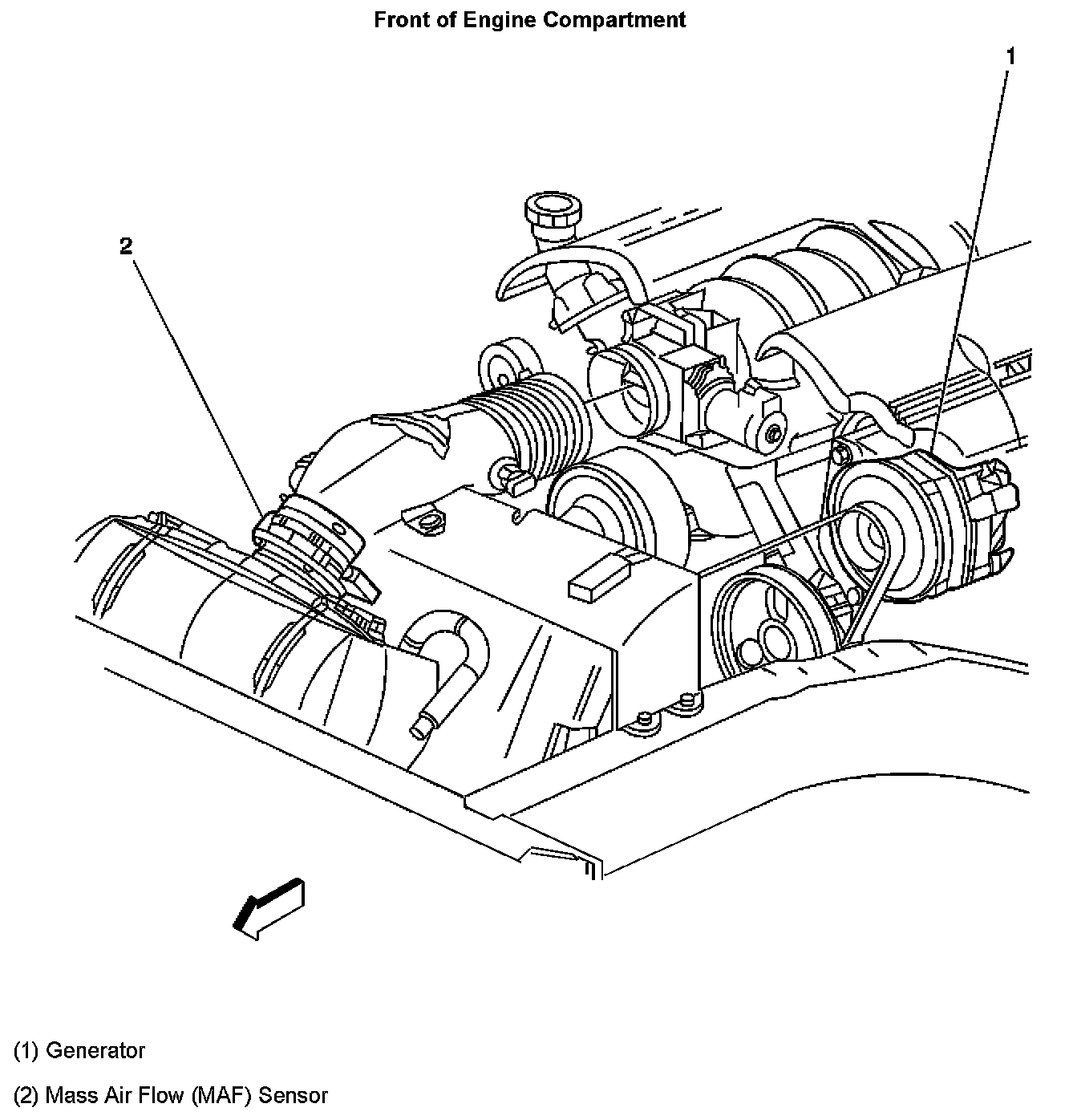 Front of Engine Compartment

1

2

(1) Generator

(2) Mass Air Flow (MAF) Sensor