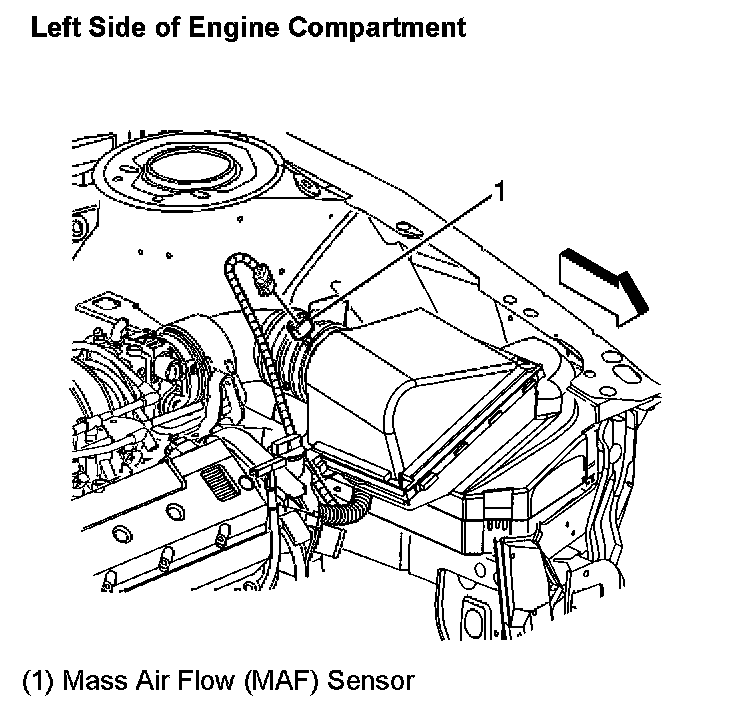 Left Side of Engine Compartment

1

(1) Mass Air Flow (MAF) Sensor