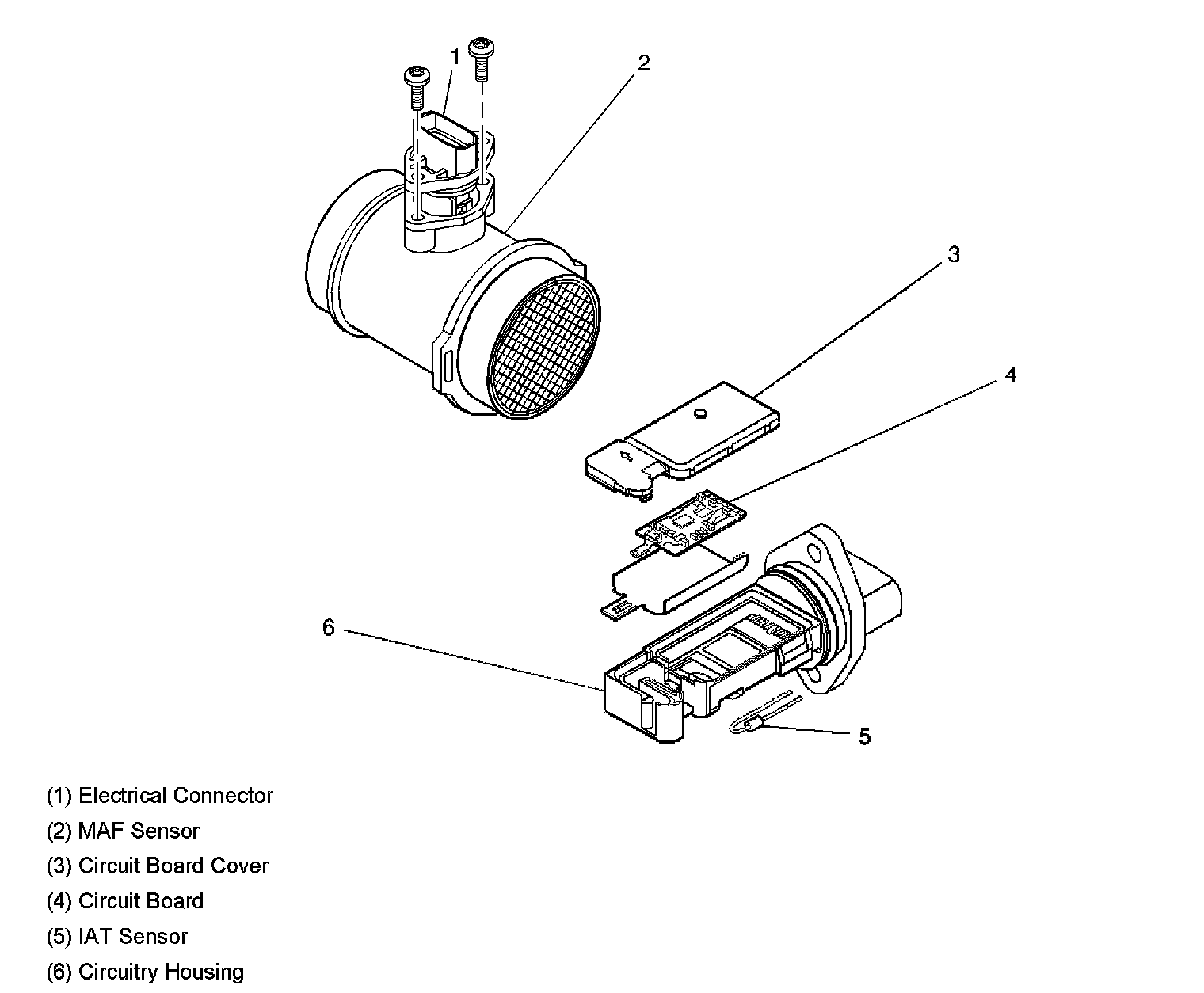 1
2
3
4
6
5

(1) Electrical Connector
(2) MAF Sensor
(3) Circuit Board Cover
(4) Circuit Board
(5) IAT Sensor
(6) Circuitry Housing