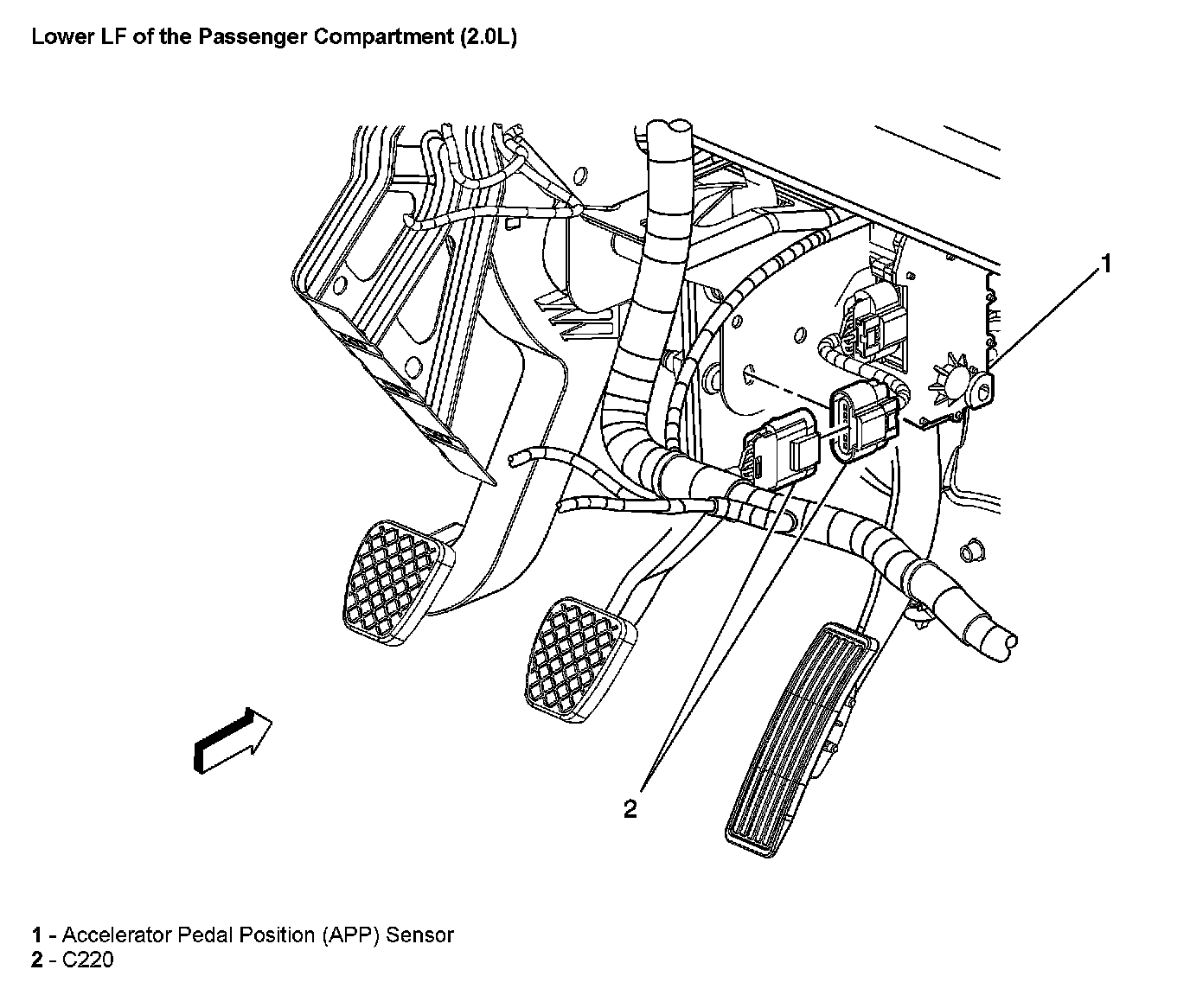 Lower LF of the Passenger Compartment (2.0L)

1

2

1 - Accelerator Pedal Position (APP) Sensor
2 - C220