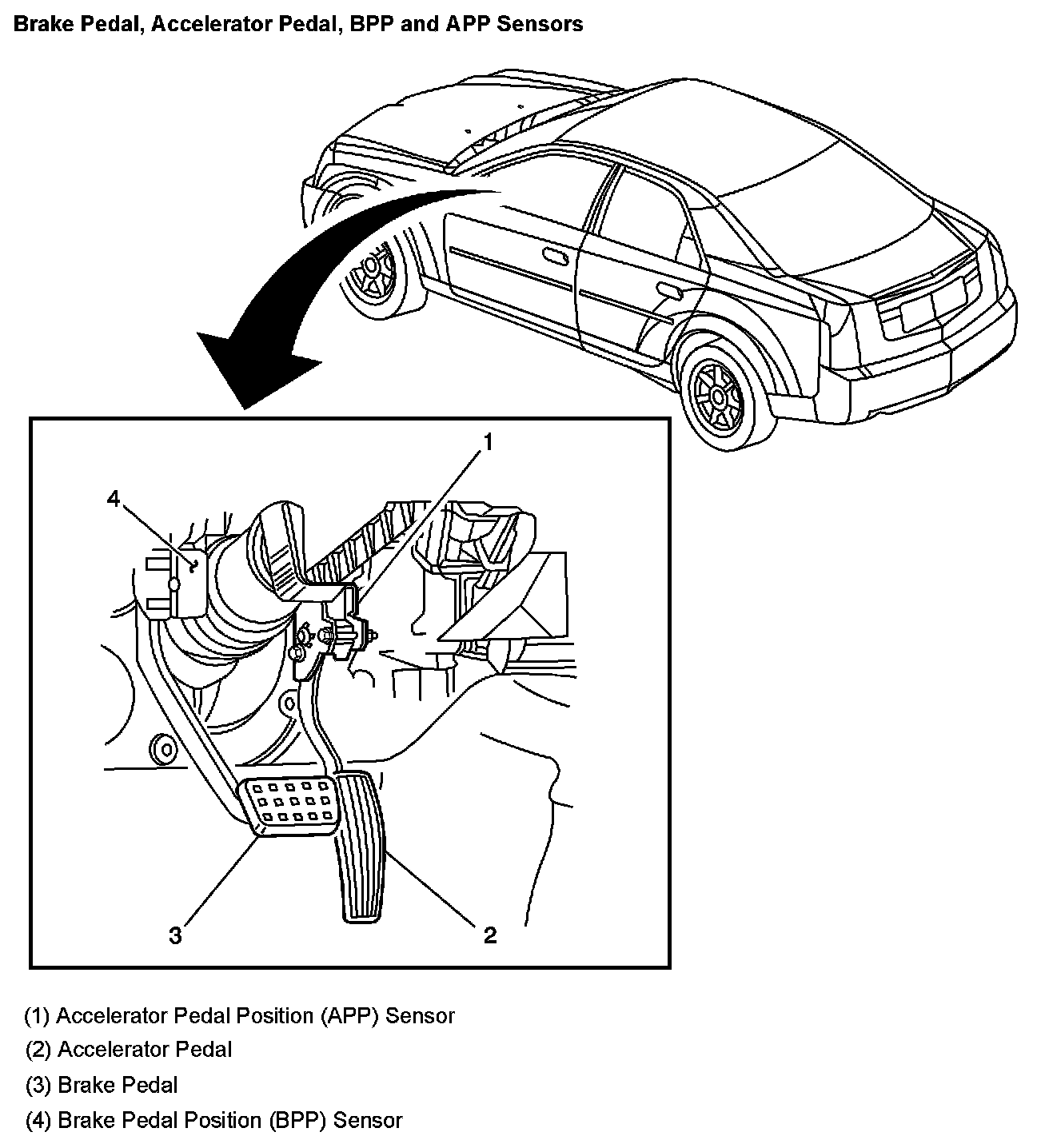 Brake Pedal, Accelerator Pedal, BPP and APP Sensors

1

4

3

2

(1) Accelerator Pedal Position (APP) Sensor

(2) Accelerator Pedal

(3) Brake Pedal

(4) Brake Pedal Position (BPP) Sensor