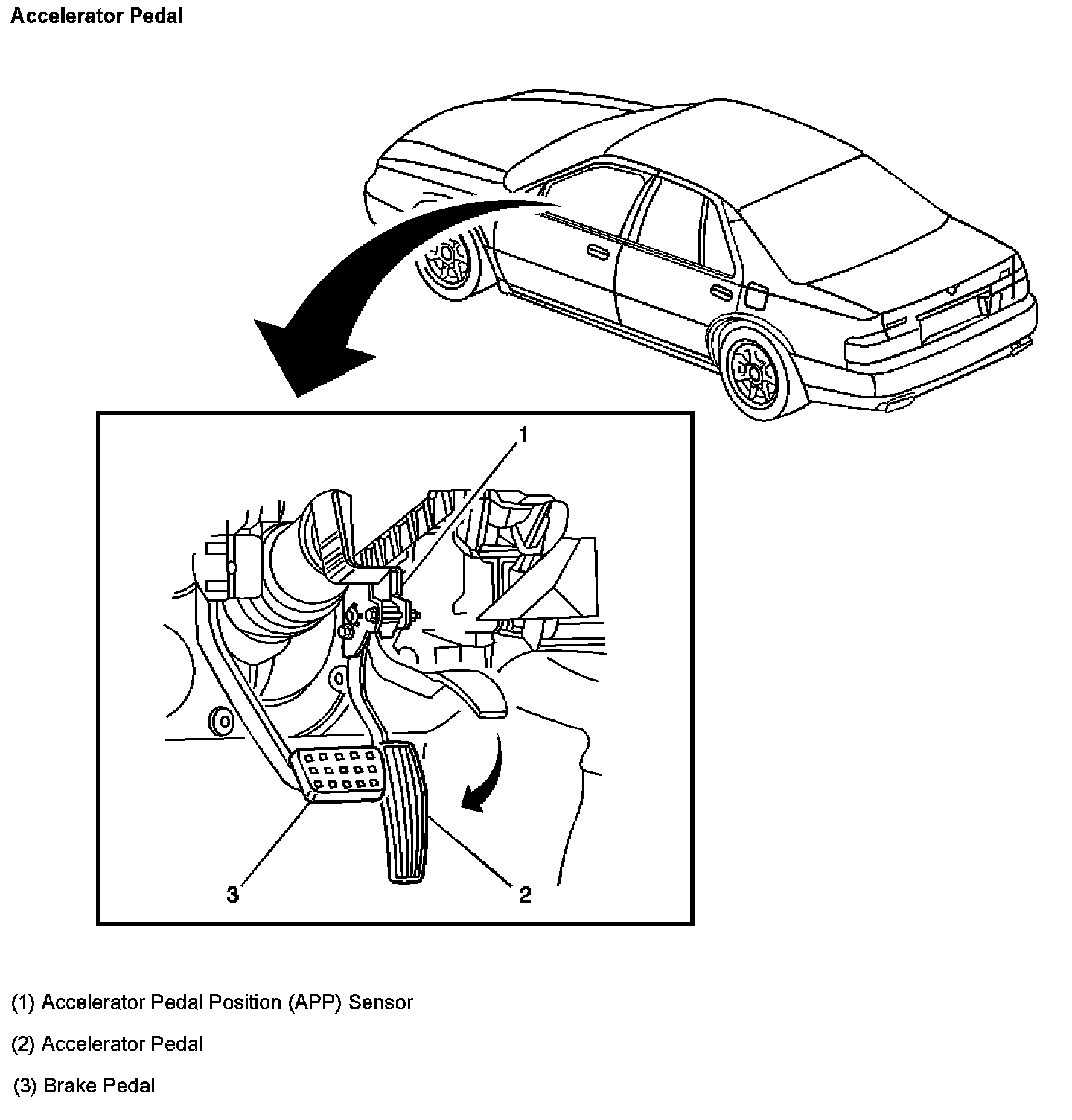 Accelerator Pedal

1

3

2

(1) Accelerator Pedal Position (APP) Sensor

(2) Accelerator Pedal

(3) Brake Pedal