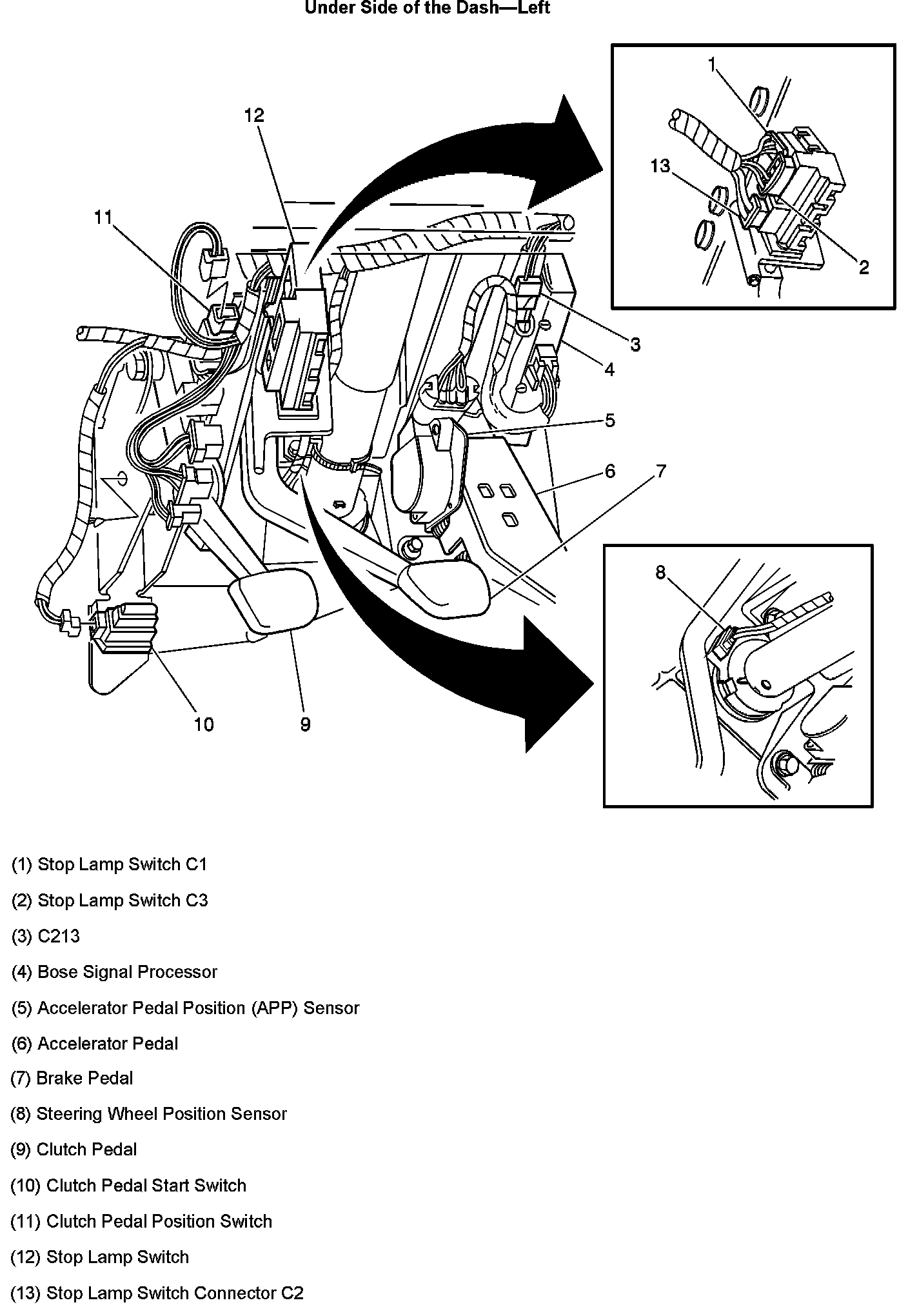 Under Side of the Dash—Left

12
11
1
13
2
3
4
5
6
7
8
10
9

(1) Stop Lamp Switch C1

(2) Stop Lamp Switch C3

(3) C213

(4) Bose Signal Processor

(5) Accelerator Pedal Position (APP) Sensor

(6) Accelerator Pedal

(7) Brake Pedal

(8) Steering Wheel Position Sensor

(9) Clutch Pedal

(10) Clutch Pedal Start Switch

(11) Clutch Pedal Position Switch

(12) Stop Lamp Switch

(13) Stop Lamp Switch Connector C2