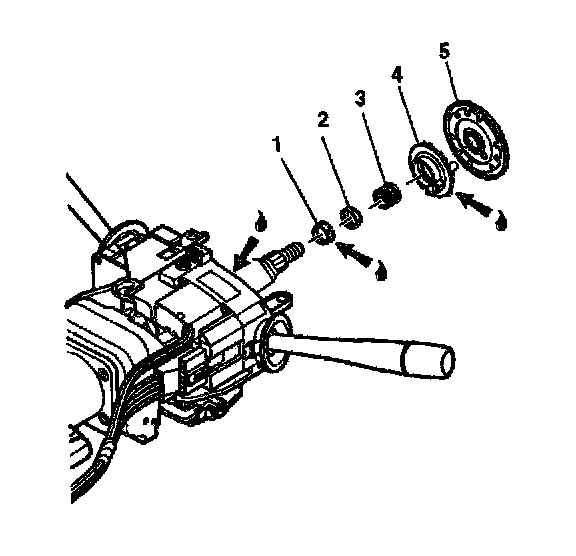 1
2
3
4
5