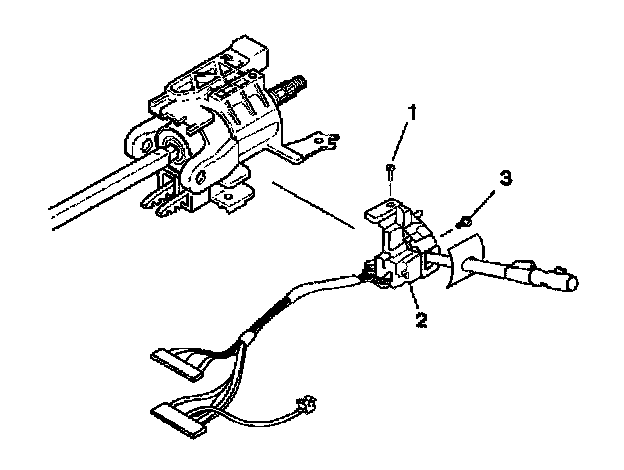 1
3
2