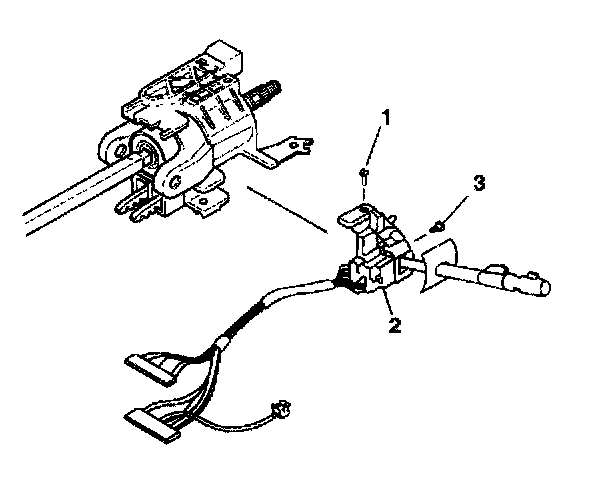 1
3
2