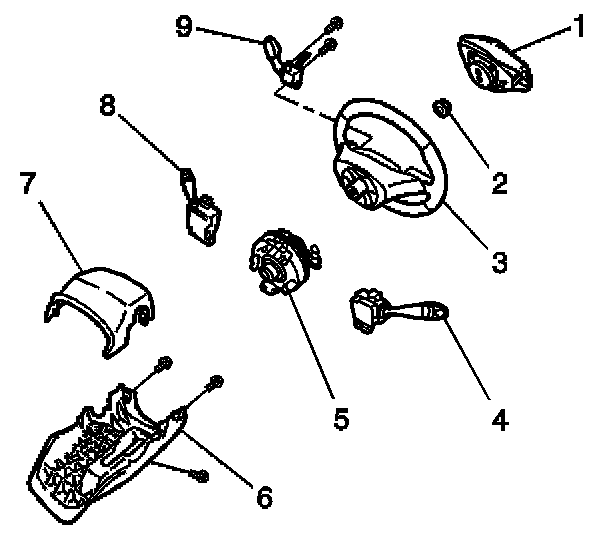 9
1
8
2
7
3
5
4
6