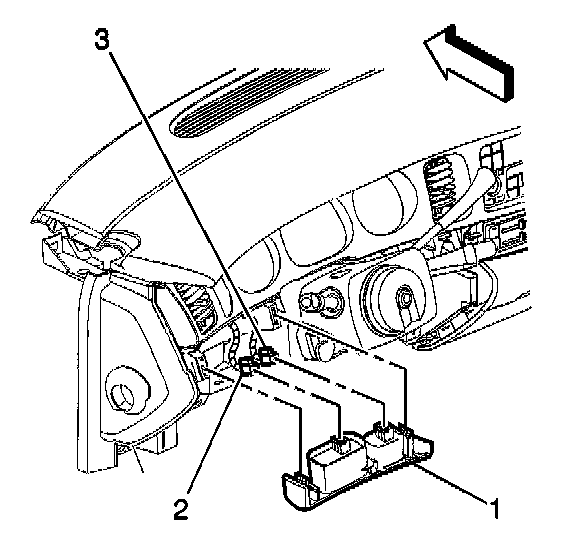 3
2
1