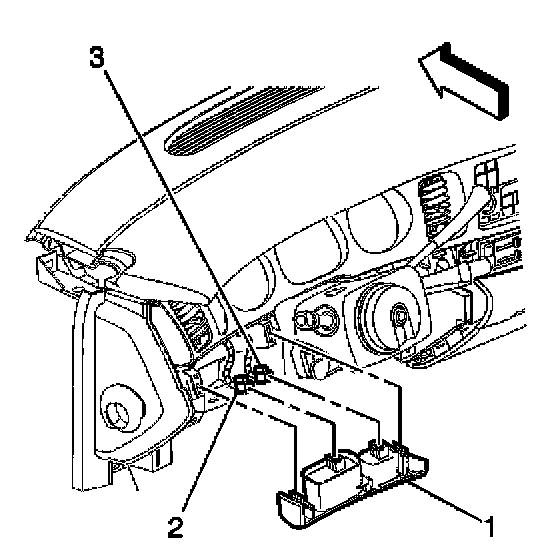 3
2
1