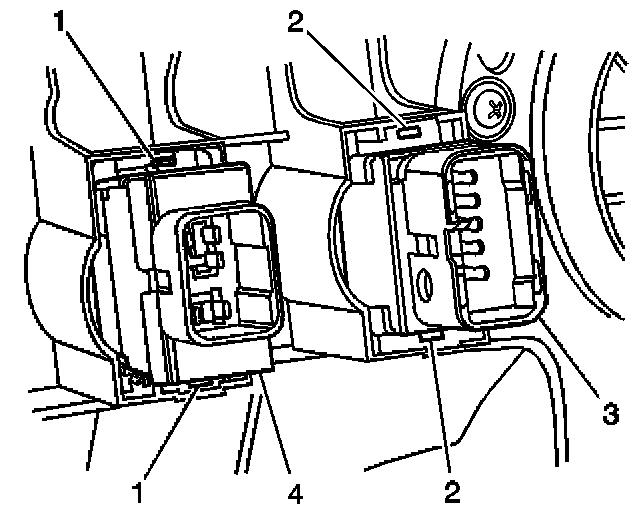 1
2
3
1
4
2