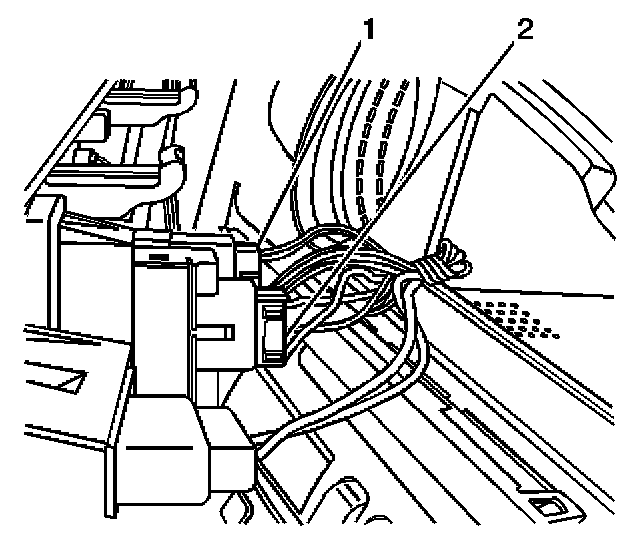 1
2