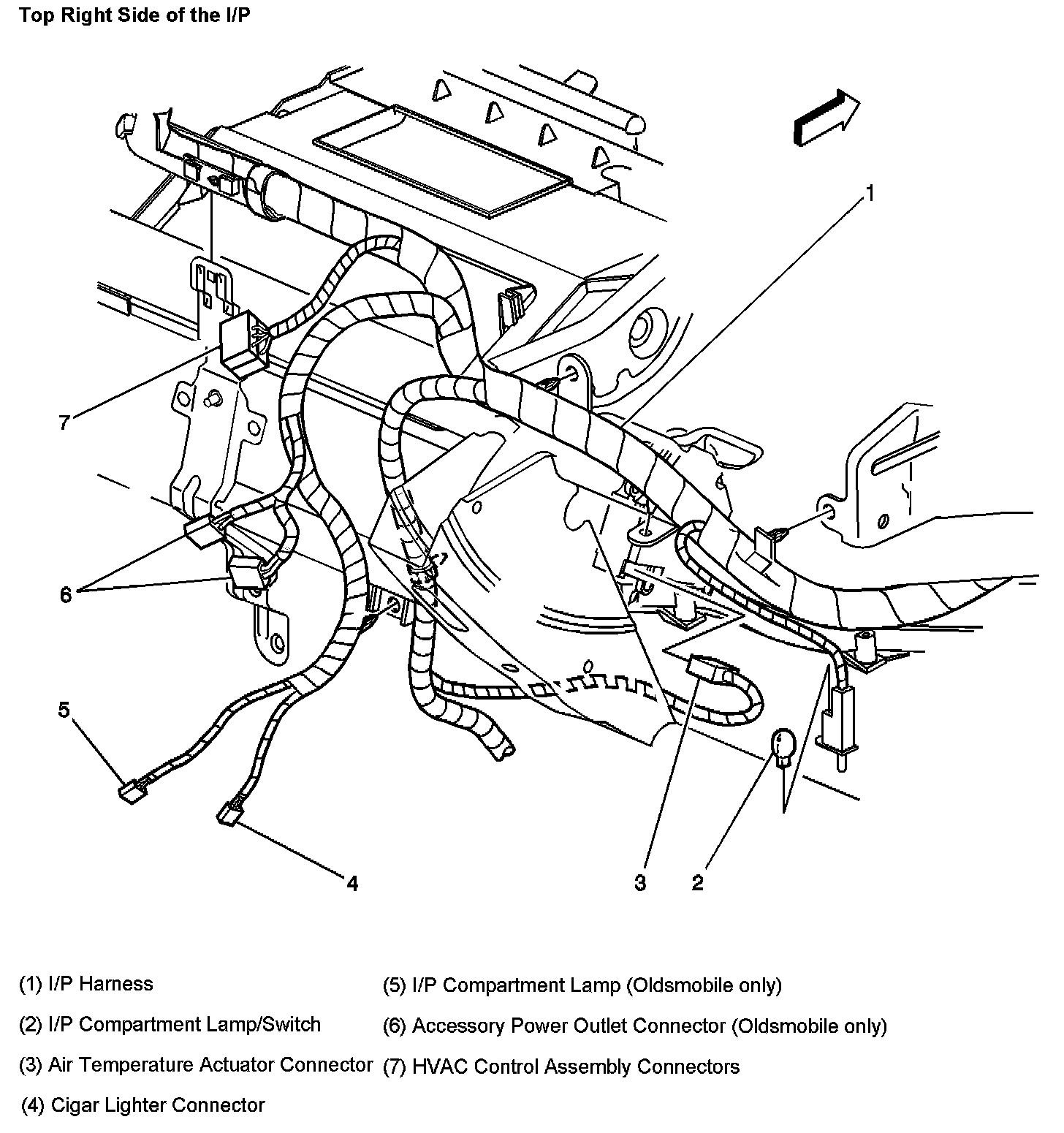 Top Right Side of the I/P

1

7

6

5

4

3

2

(1) I/P Harness

(2) I/P Compartment Lamp/Switch

(3) Air Temperature Actuator Connector

(4) Cigar Lighter Connector

(5) I/P Compartment Lamp (Oldsmobile only)

(6) Accessory Power Outlet Connector (Oldsmobile only)

(7) HVAC Control Assembly Connectors