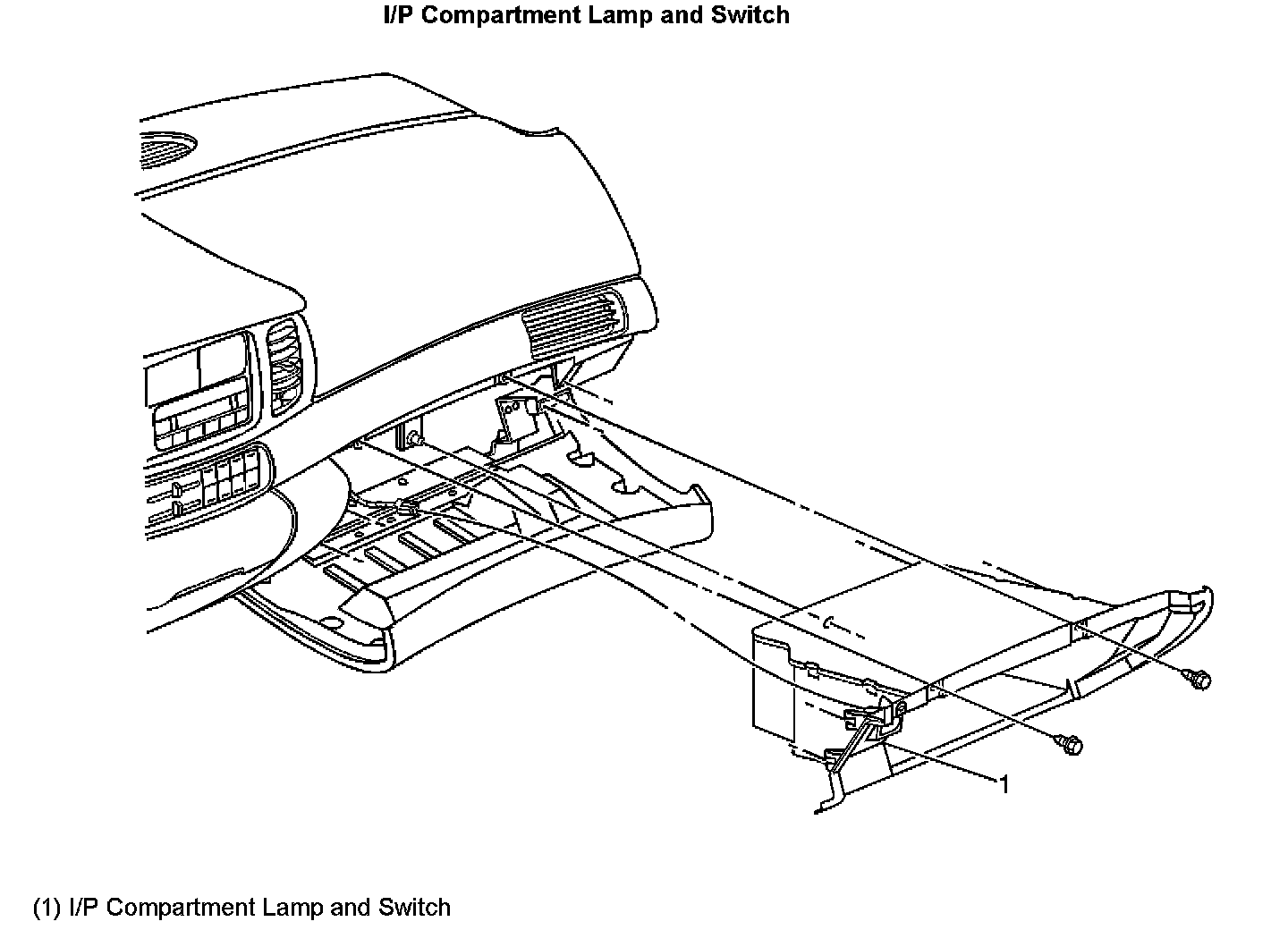 I/P Compartment Lamp and Switch

1

(1) I/P Compartment Lamp and Switch