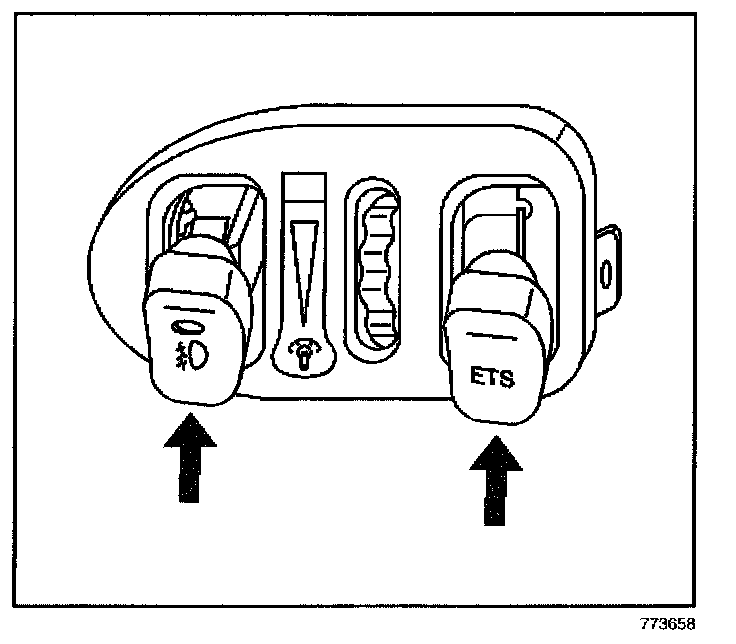 ETS

773658