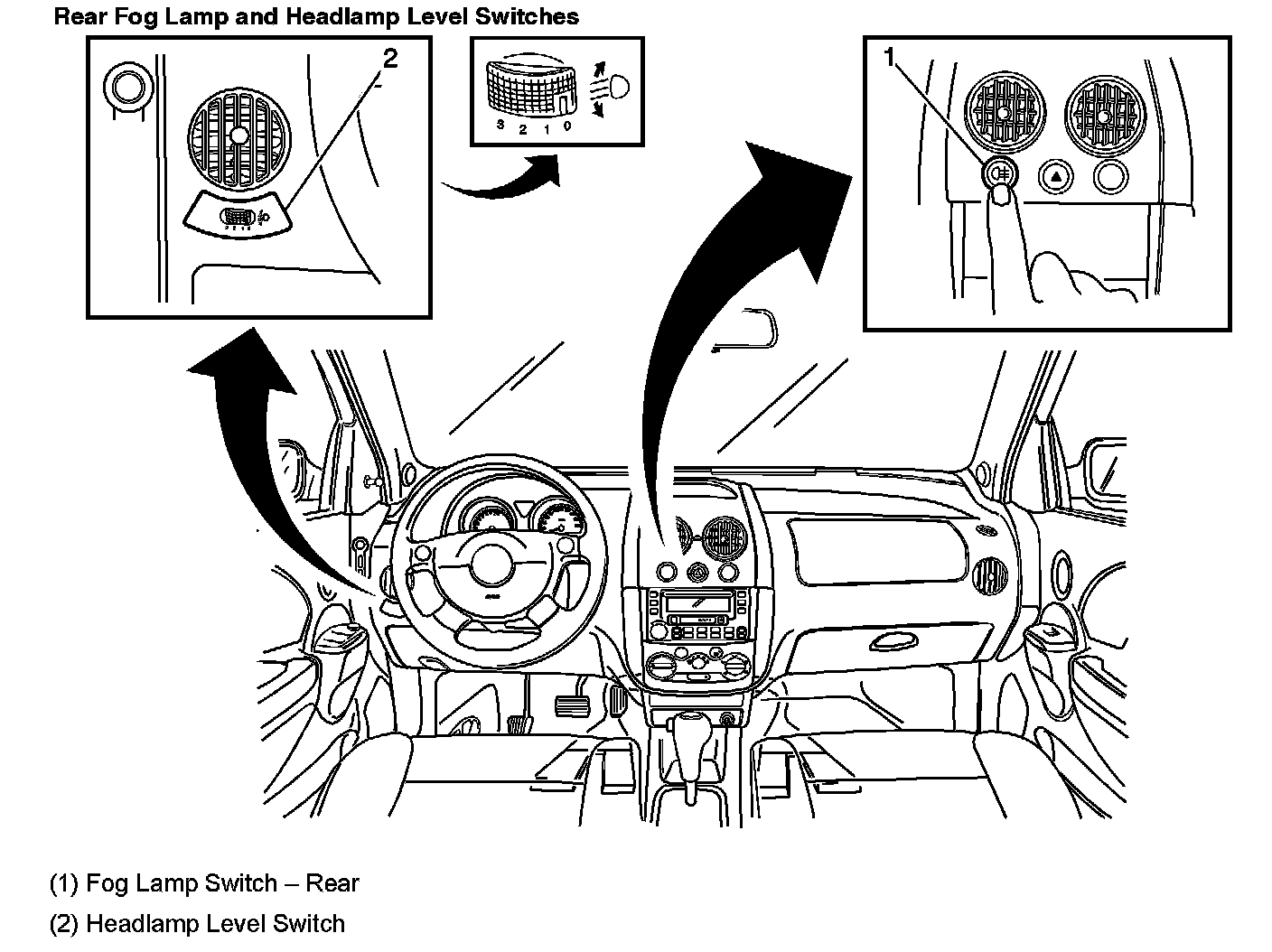 Rear Fog Lamp and Headlamp Level Switches

2

3 2 1 0

1

(1) Fog Lamp Switch – Rear

(2) Headlamp Level Switch