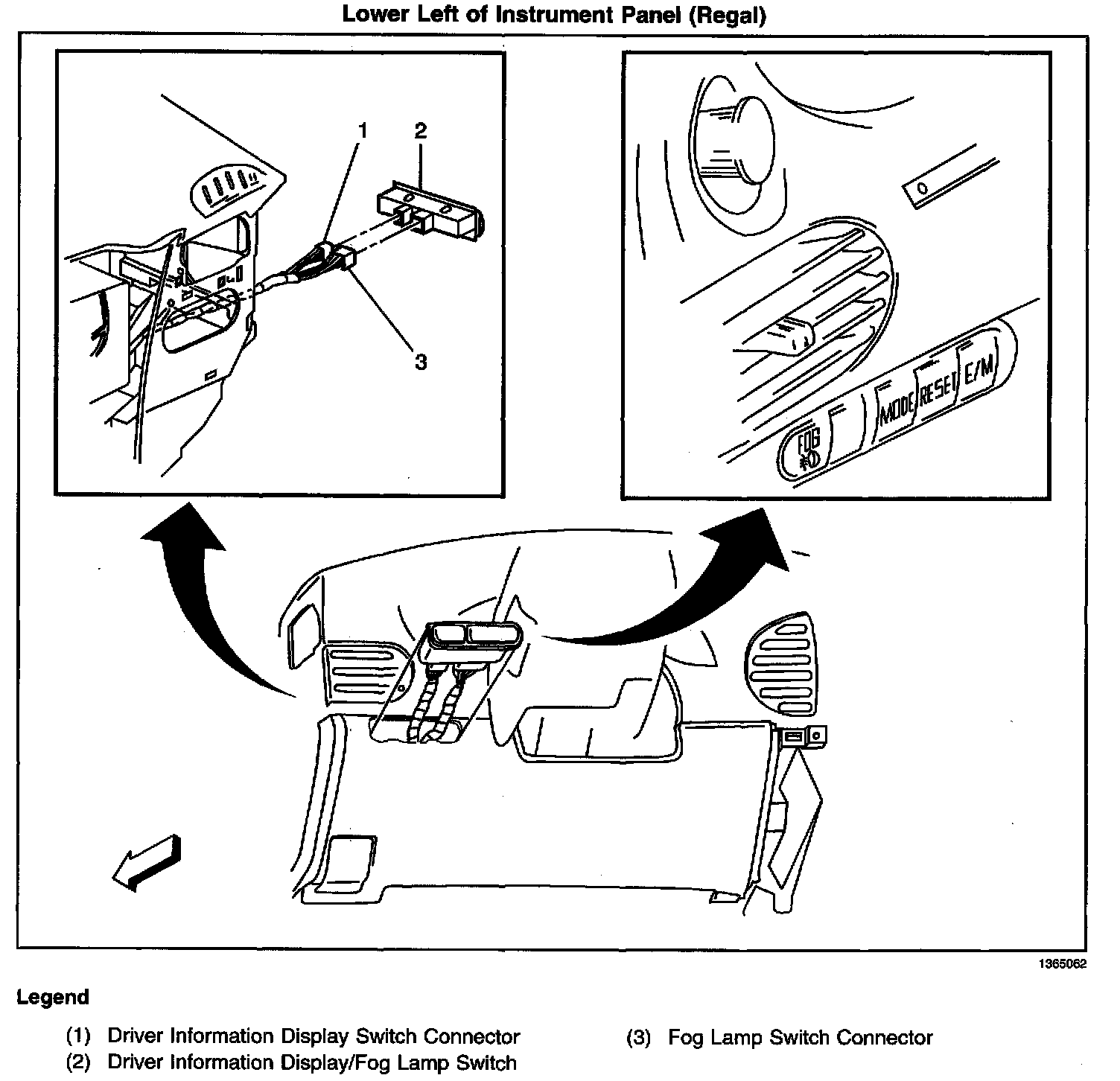 Lower Left of Instrument Panel (Regal)

1
2
3

FOG
MODE
RESET
E/M

1365062

Legend

(1) Driver Information Display Switch Connector
(2) Driver Information Display/Fog Lamp Switch
(3) Fog Lamp Switch Connector