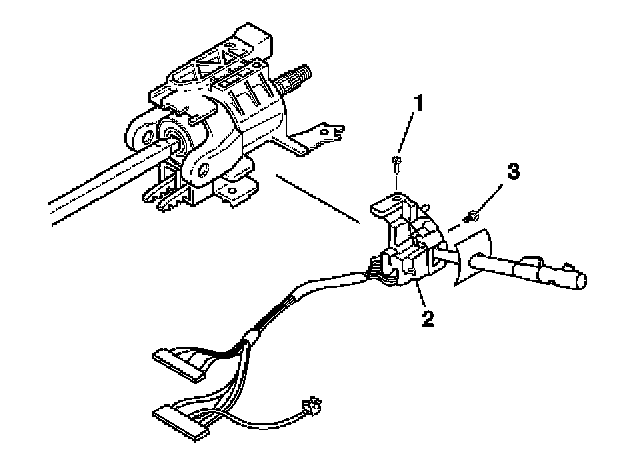 1
3
2