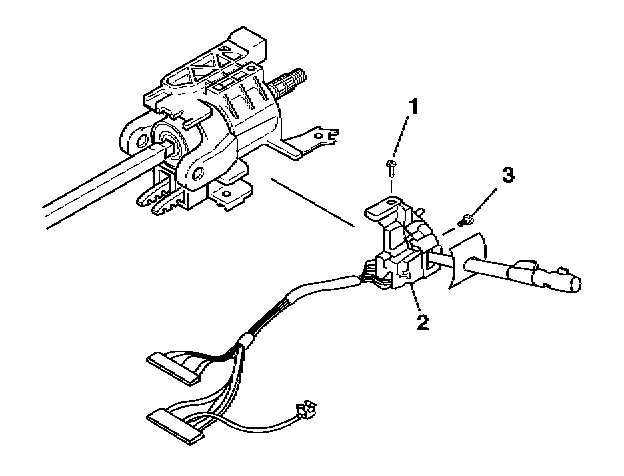 1
3
2