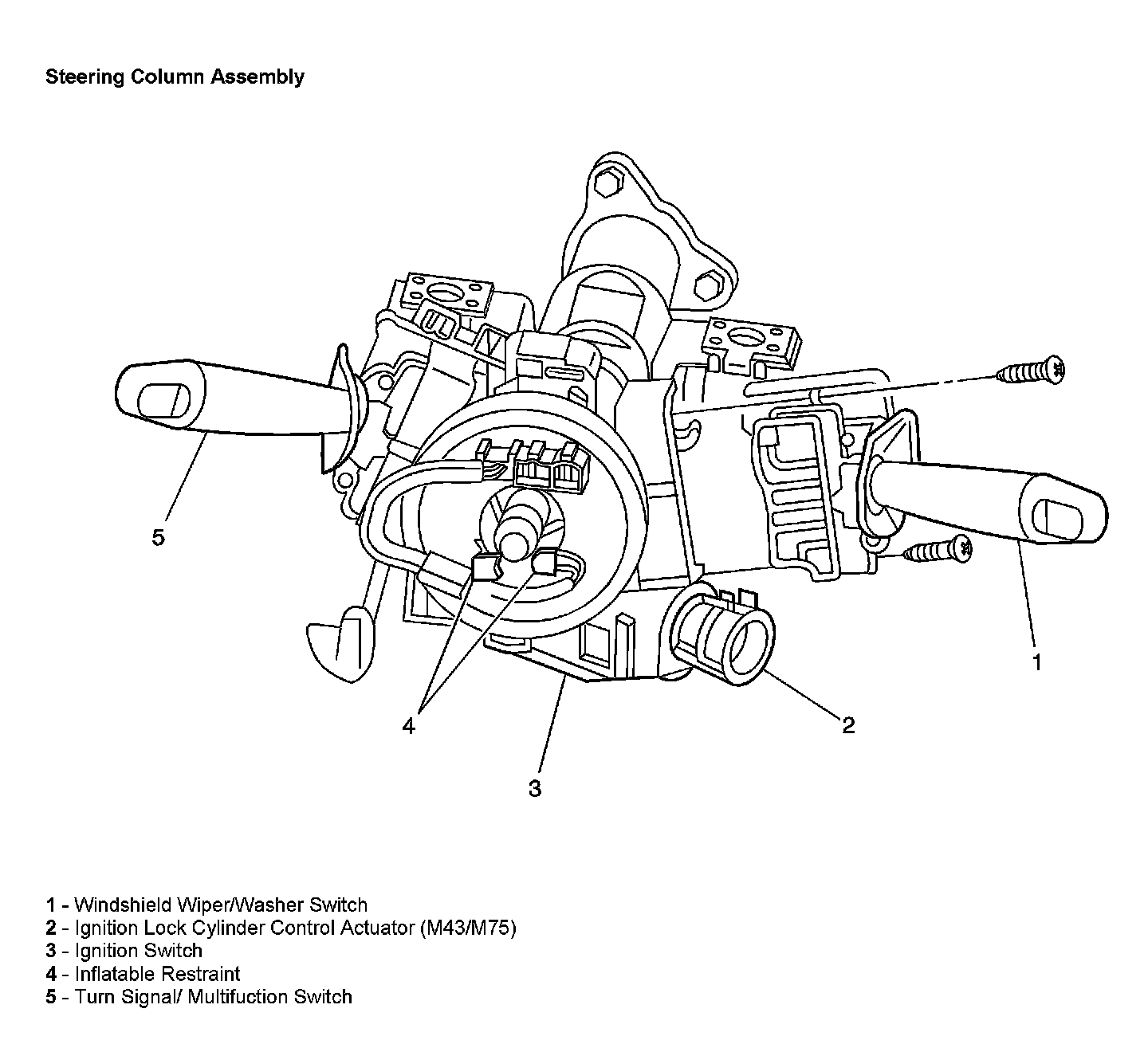 Steering Column Assembly

5

1

4

2

3

1 - Windshield Wiper/Washer Switch
2 - Ignition Lock Cylinder Control Actuator (M43/M75)
3 - Ignition Switch
4 - Inflatable Restraint
5 - Turn Signal/ Multifuction Switch