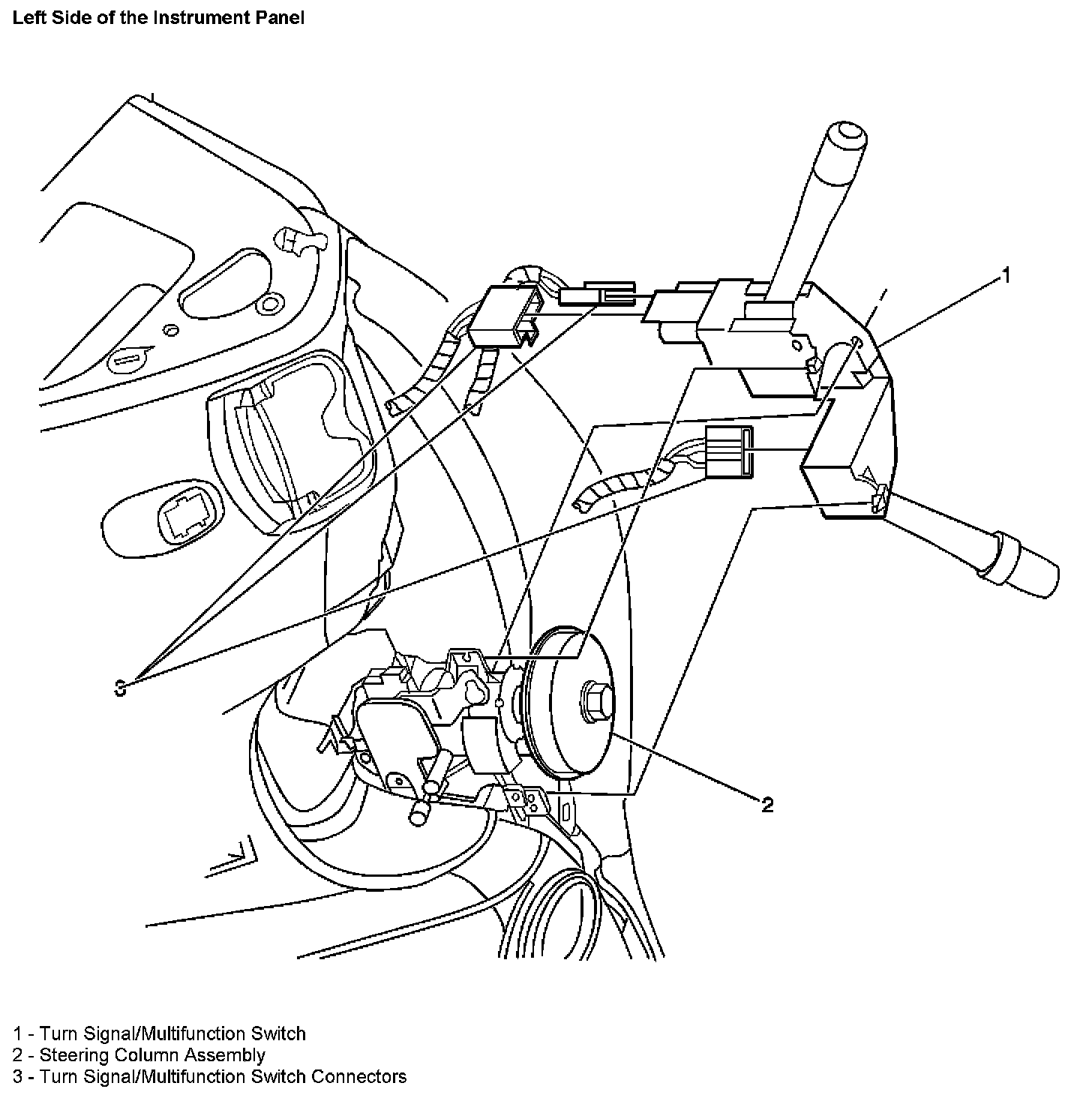 Left Side of the Instrument Panel

1

3

2

1 - Turn Signal/Multifunction Switch
2 - Steering Column Assembly
3 - Turn Signal/Multifunction Switch Connectors